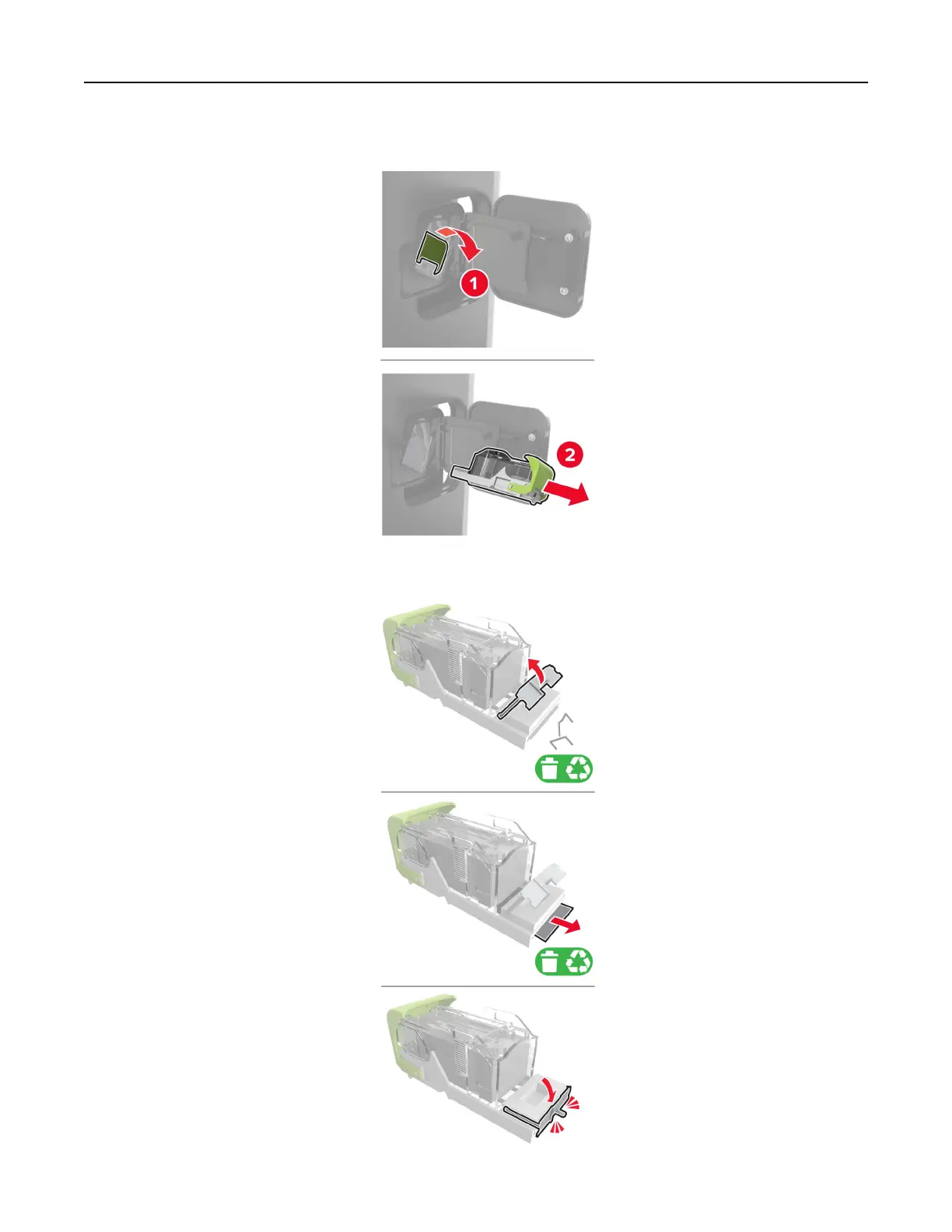 1

2