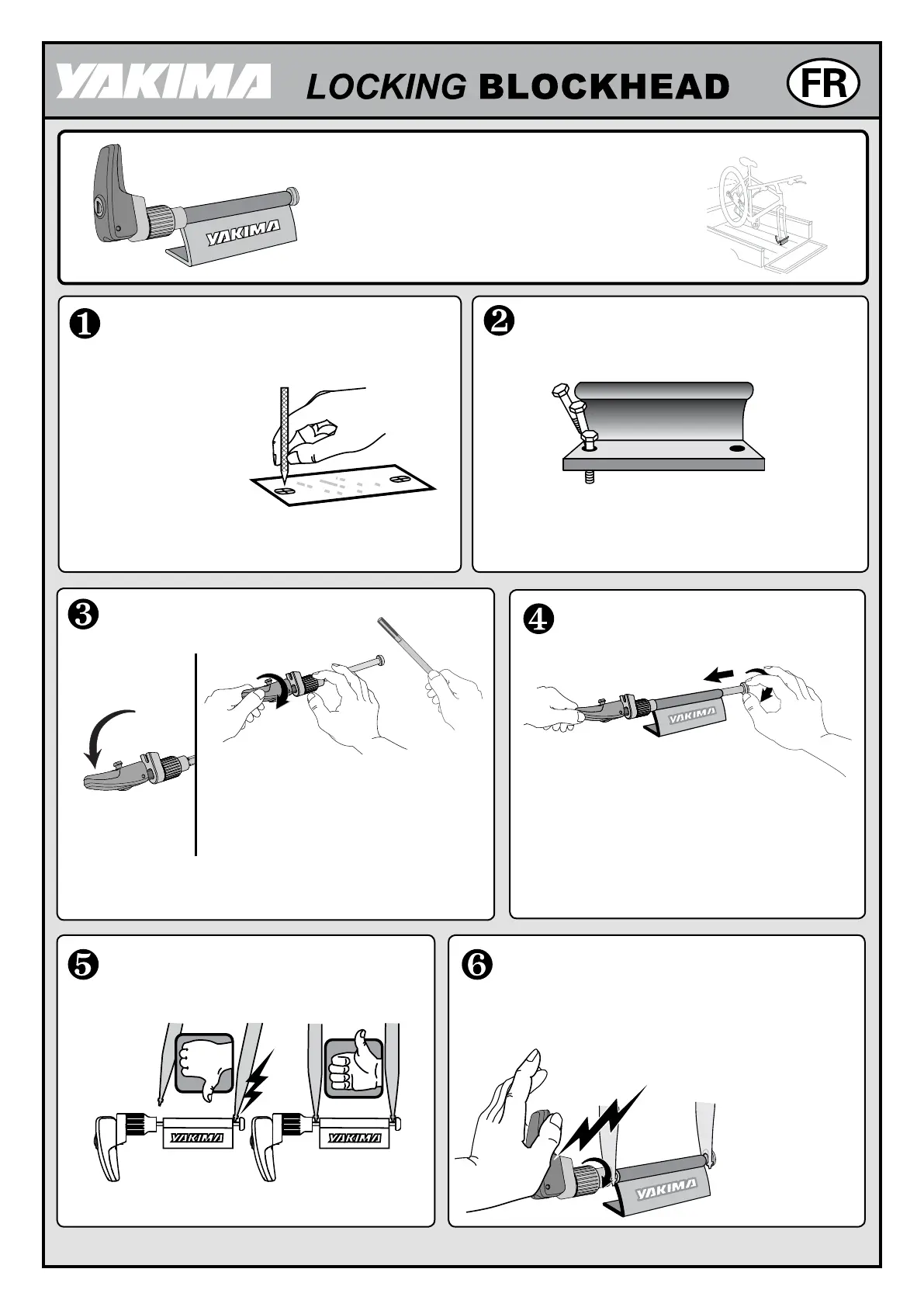 YAKIMA LOCKING BLOCKHEAD FR

YAKIMA

❶

❷

❸

❹

YAKIMA

❺

YAKIMA

YAKIMA

❻

YAKIMA