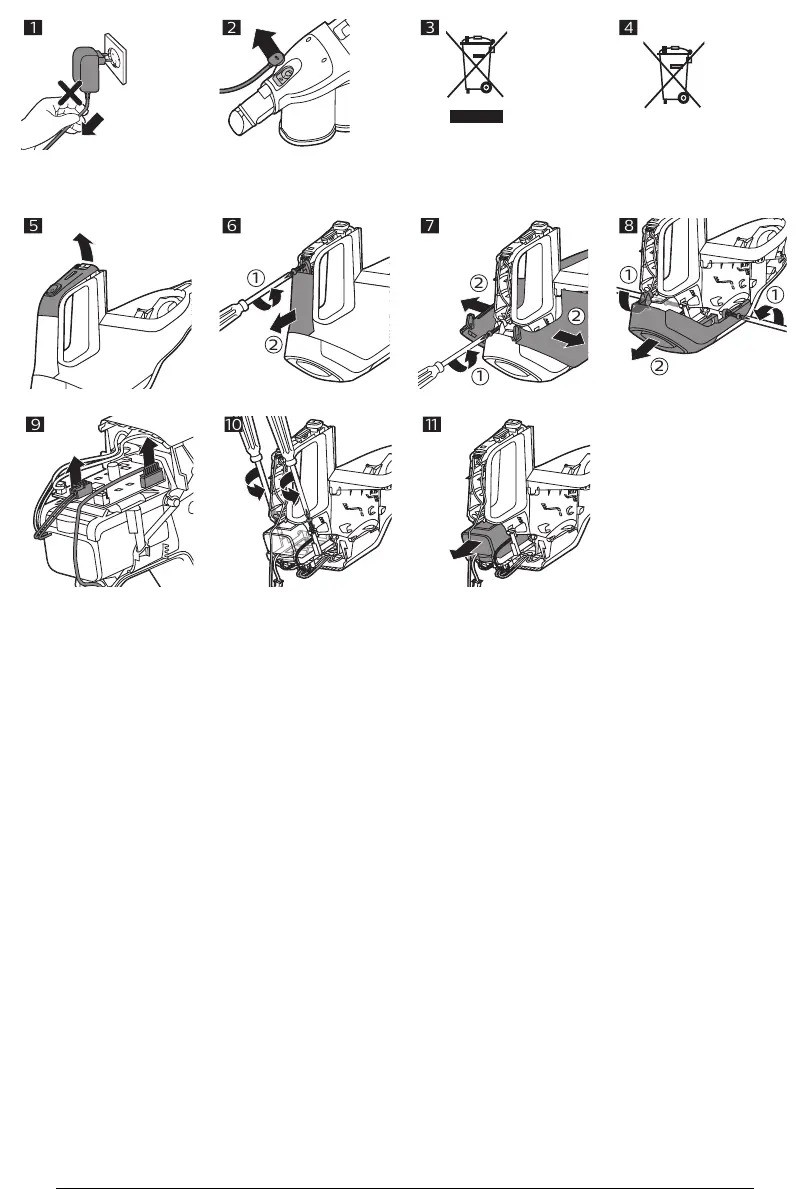 1
2
3
4
5
6
①
②
7
②
②
①
8
①
①
②
9
10
11