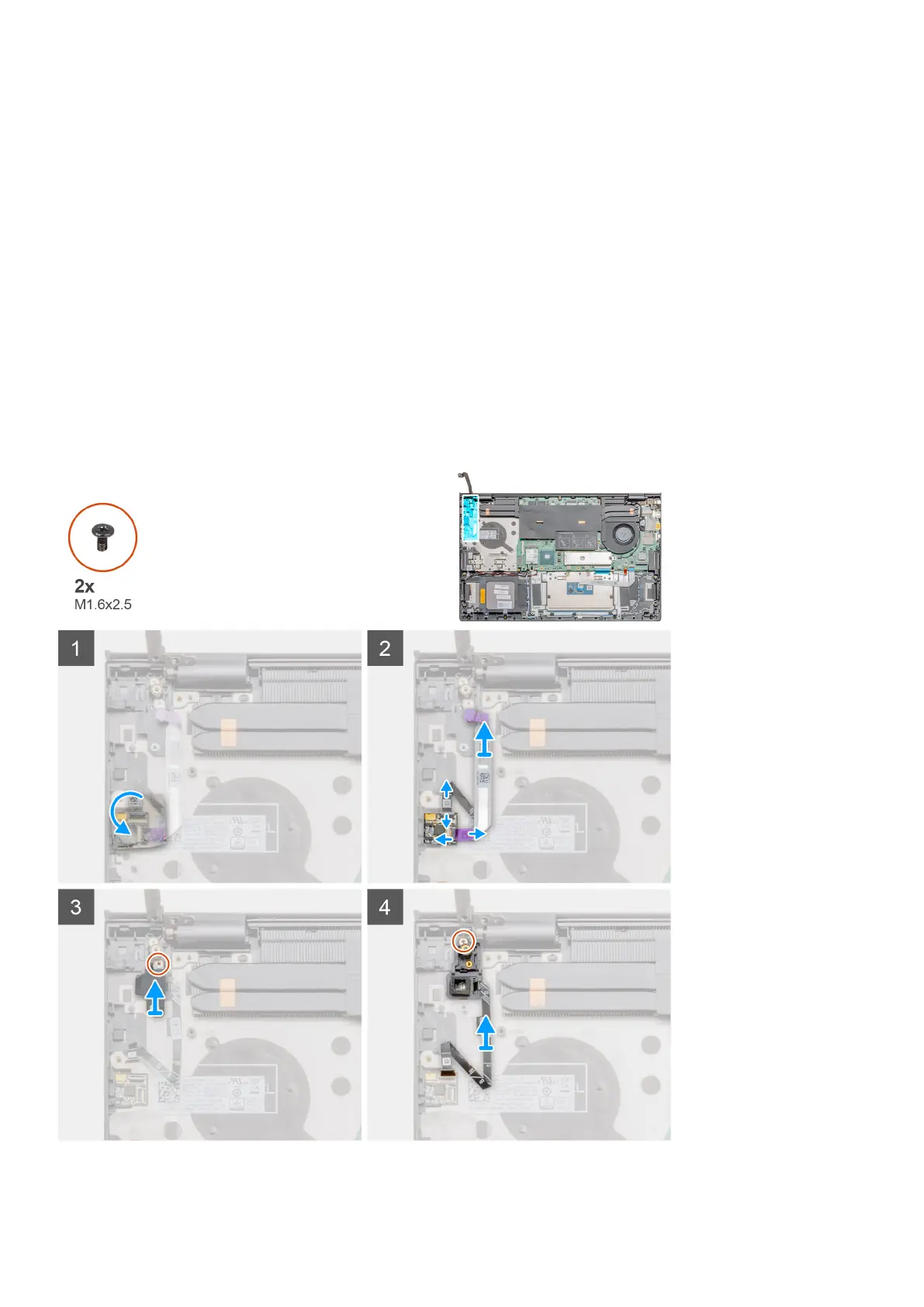 2x
M1.6x2.5

1

2

3

4