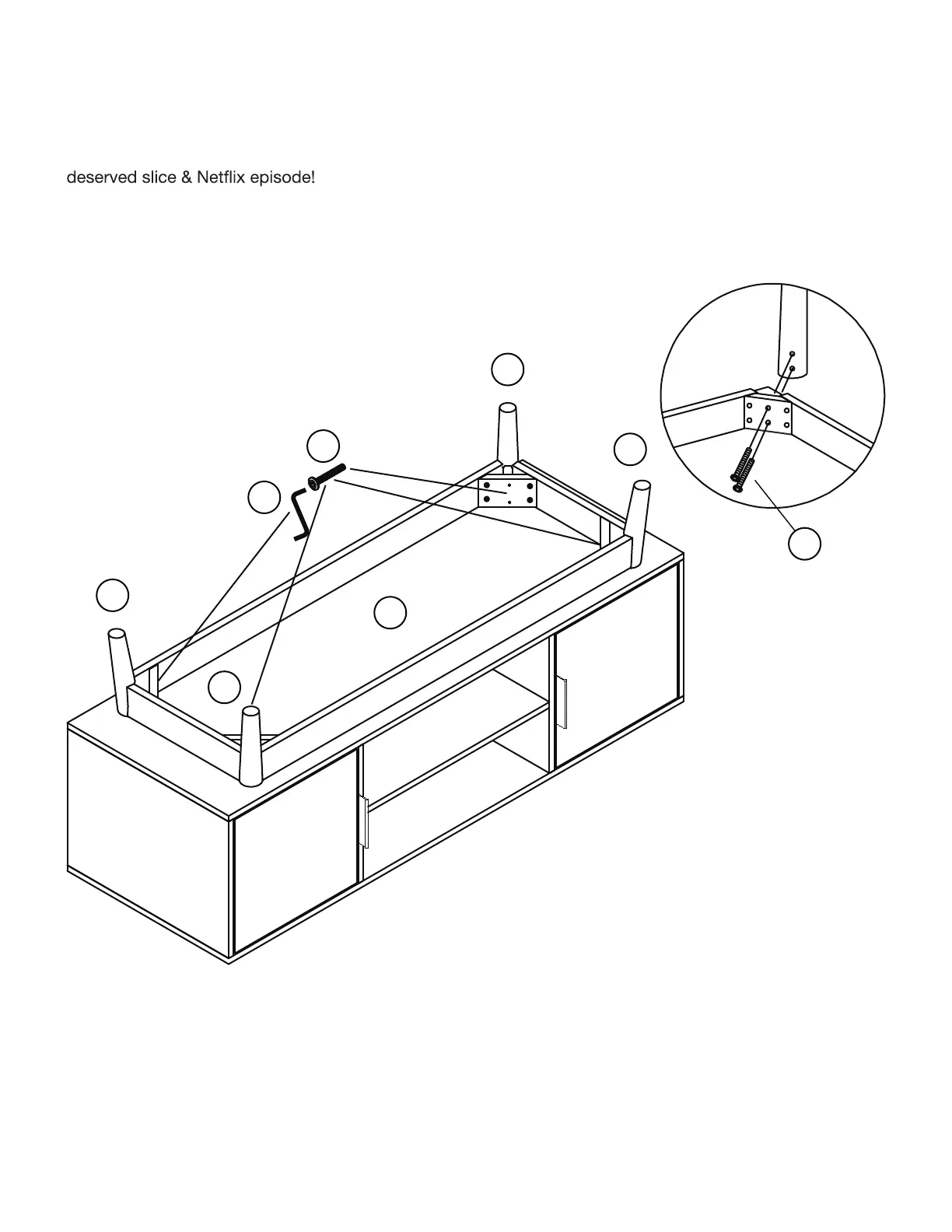 deserved slice & Netflix episode!