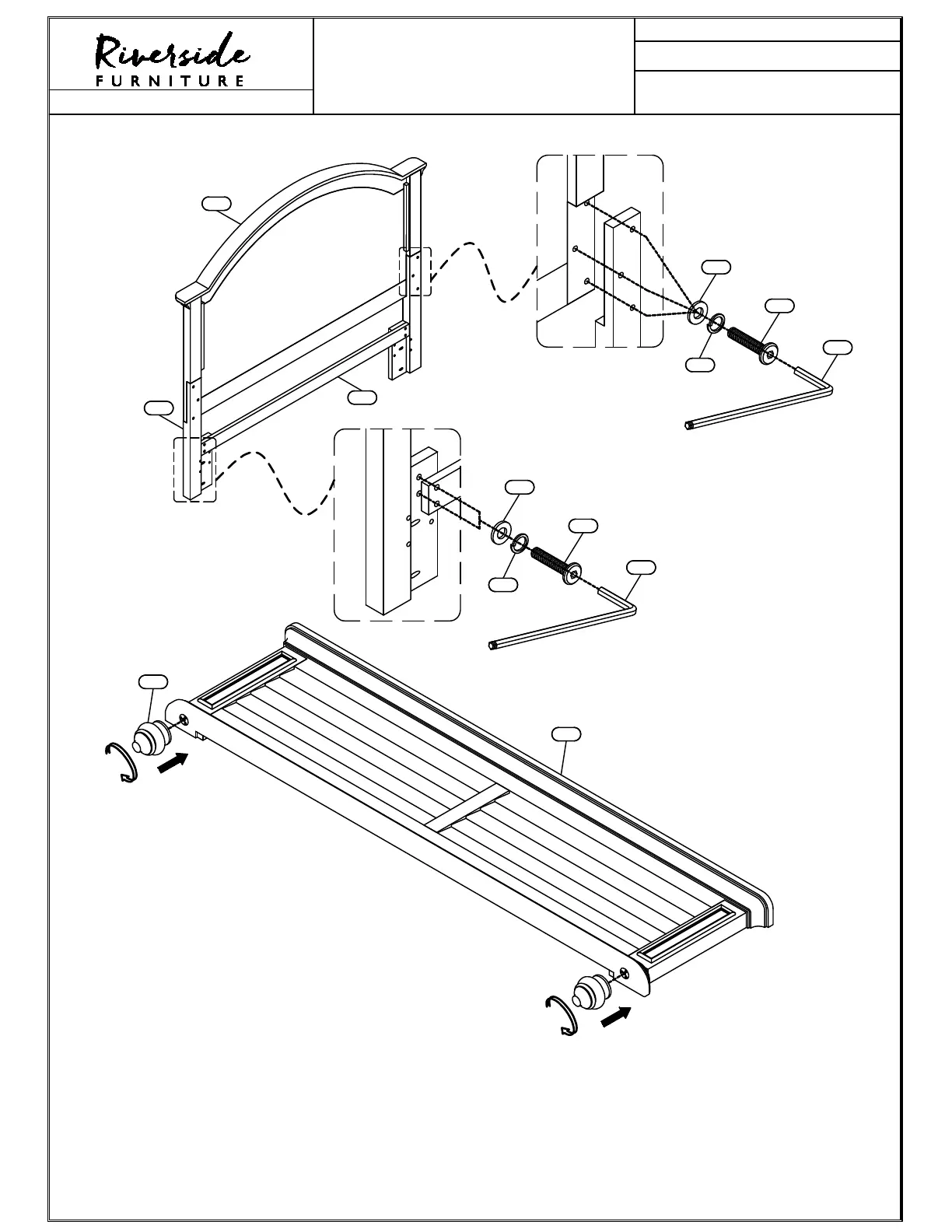 Riverside
FURNITURE