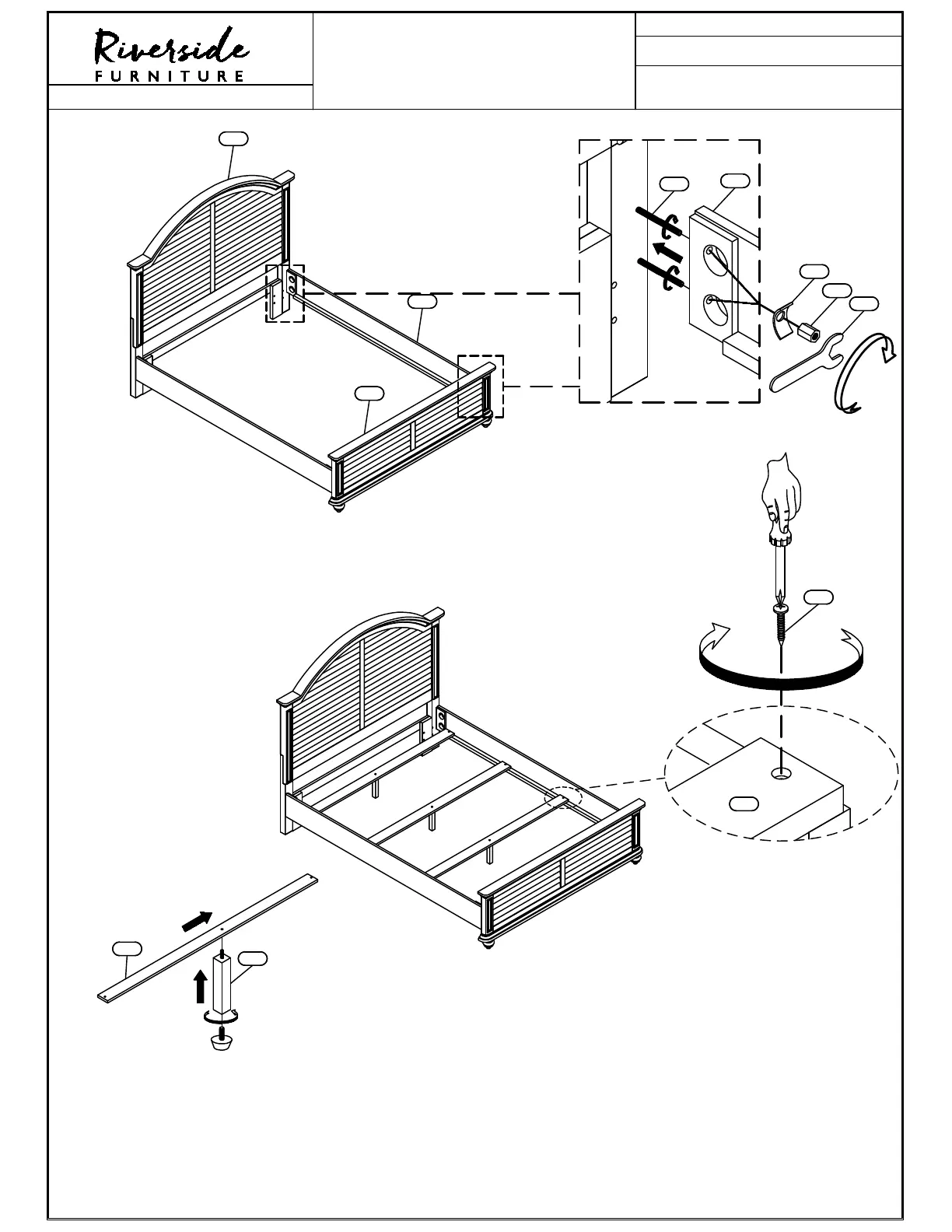 Riverside
FURNITURE