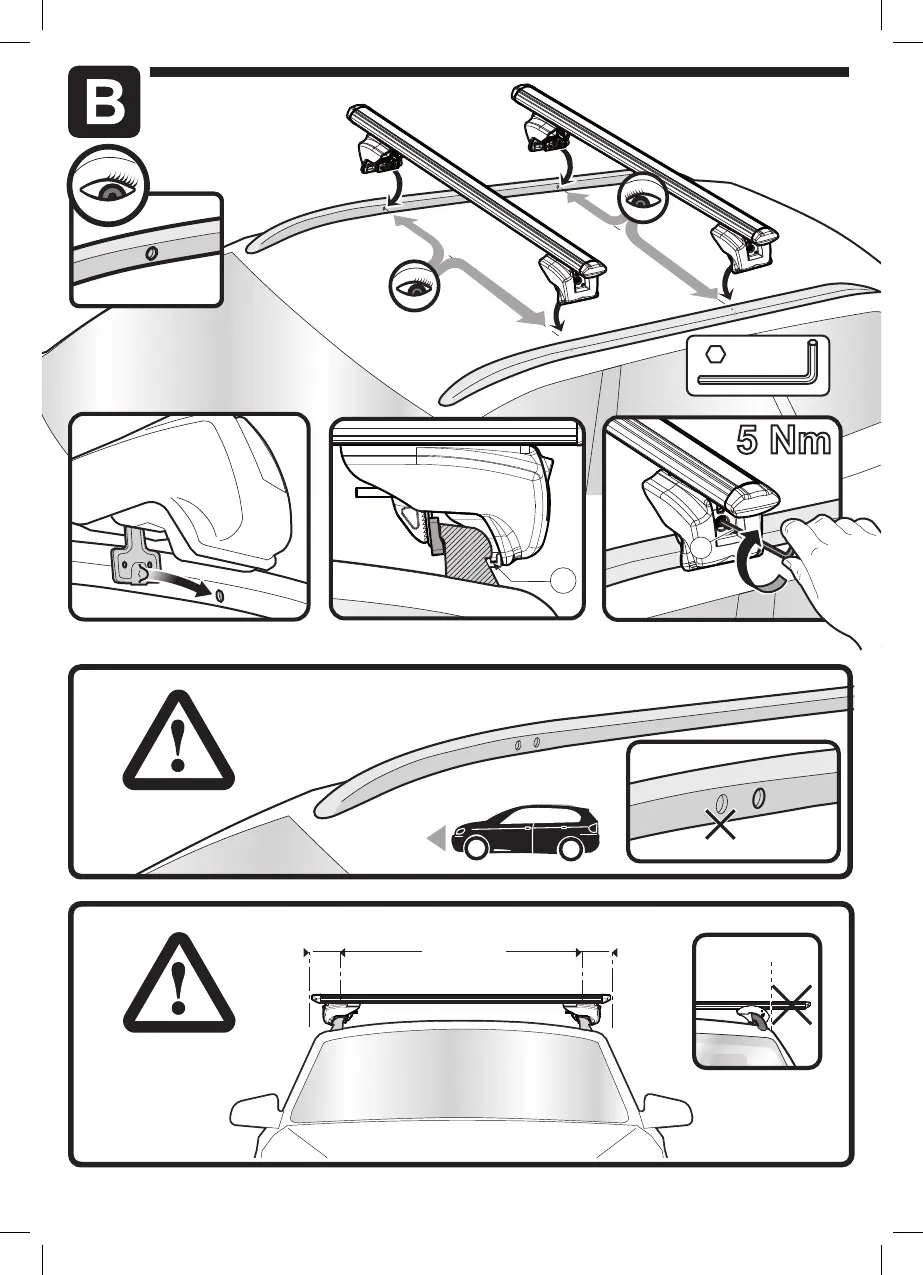 B

5 Nm