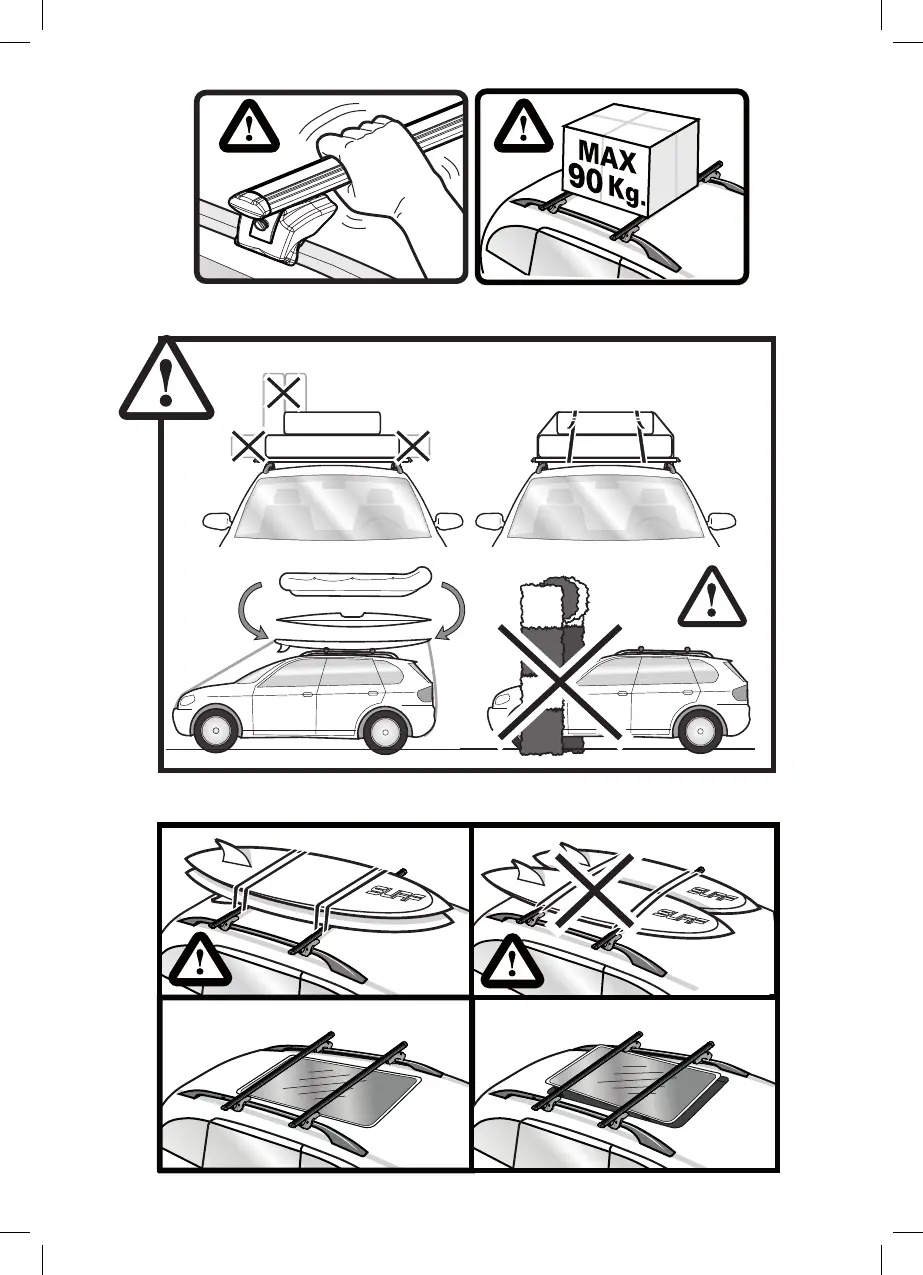 MAX
90 Kg.

SURF

SURF
SURF