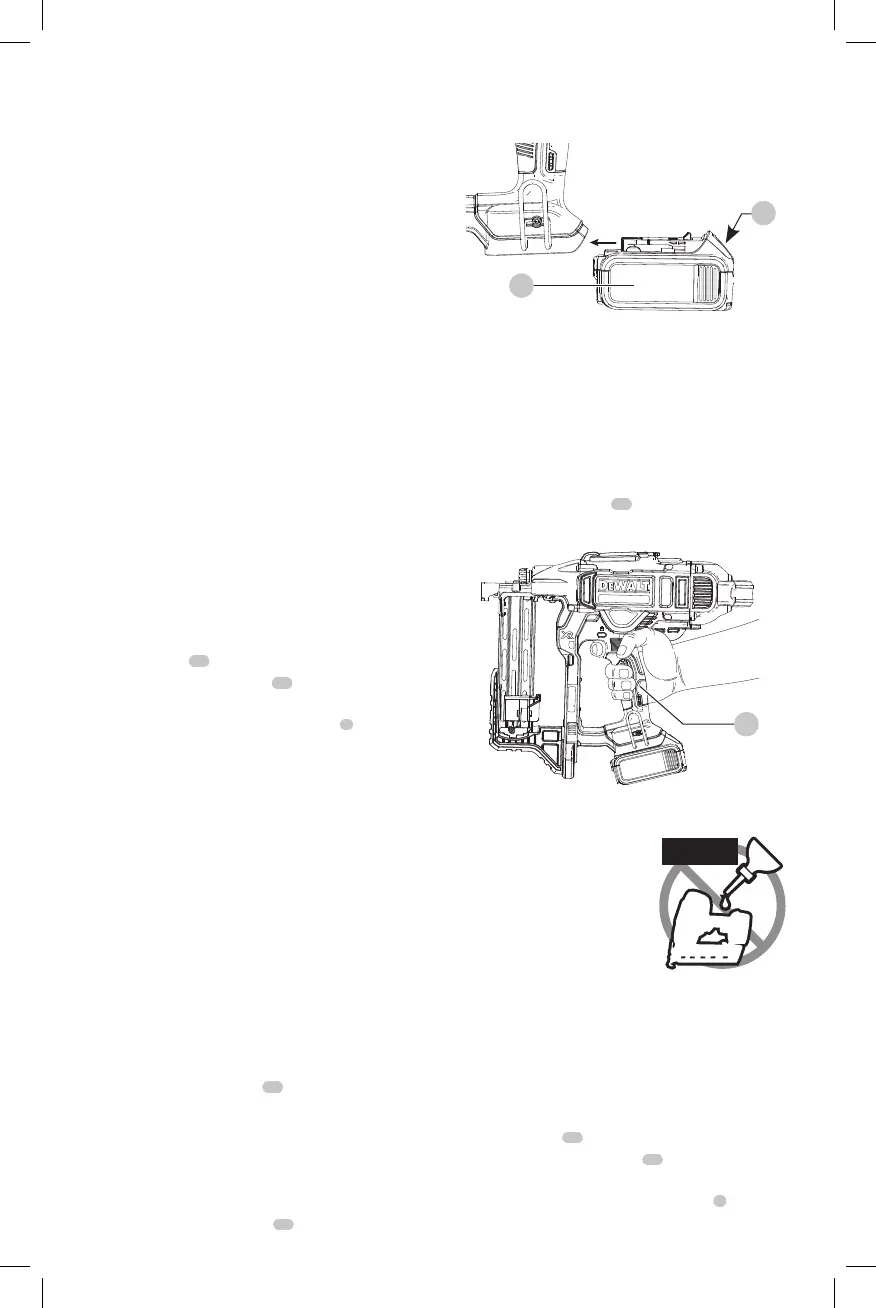 DEWALT