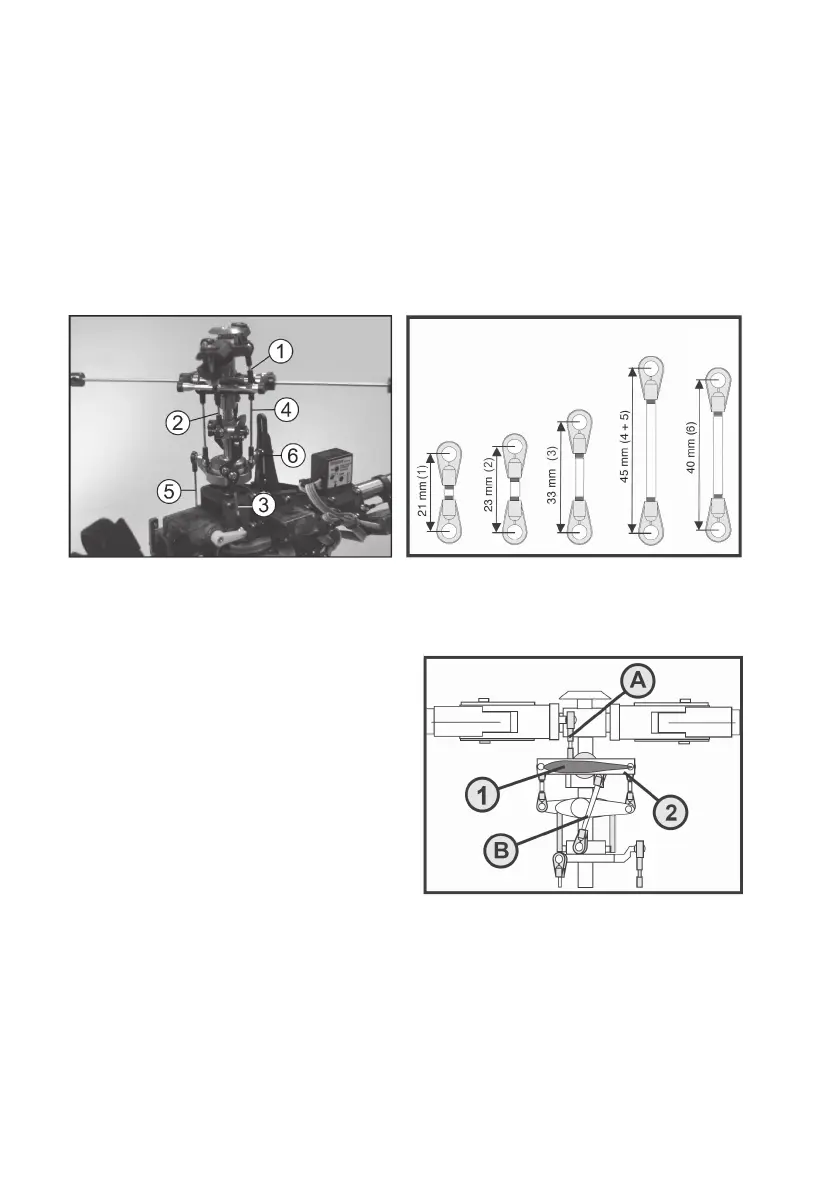 1
2
4
6
5
3

21 mm (1)
23 mm (2)
33 mm (3)
45 mm (4 + 5)
40 mm (6)

A
1
2
B