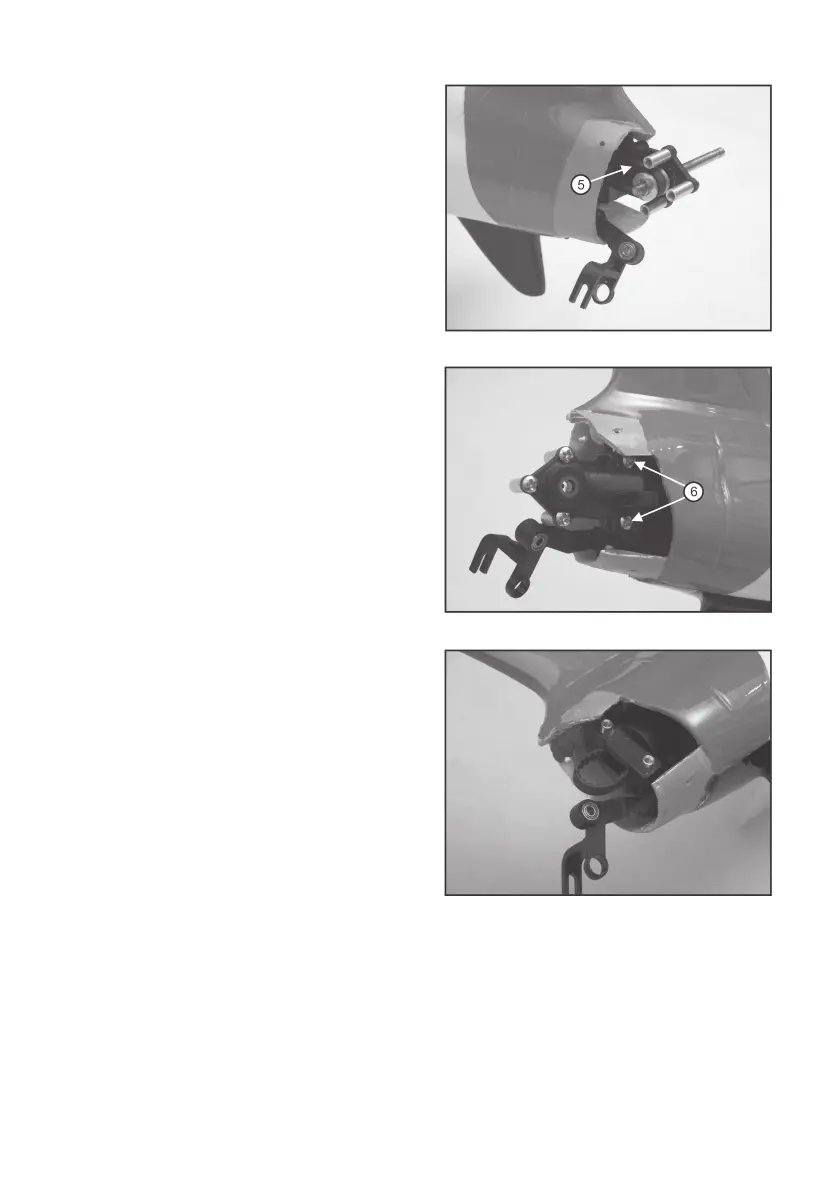 5

6