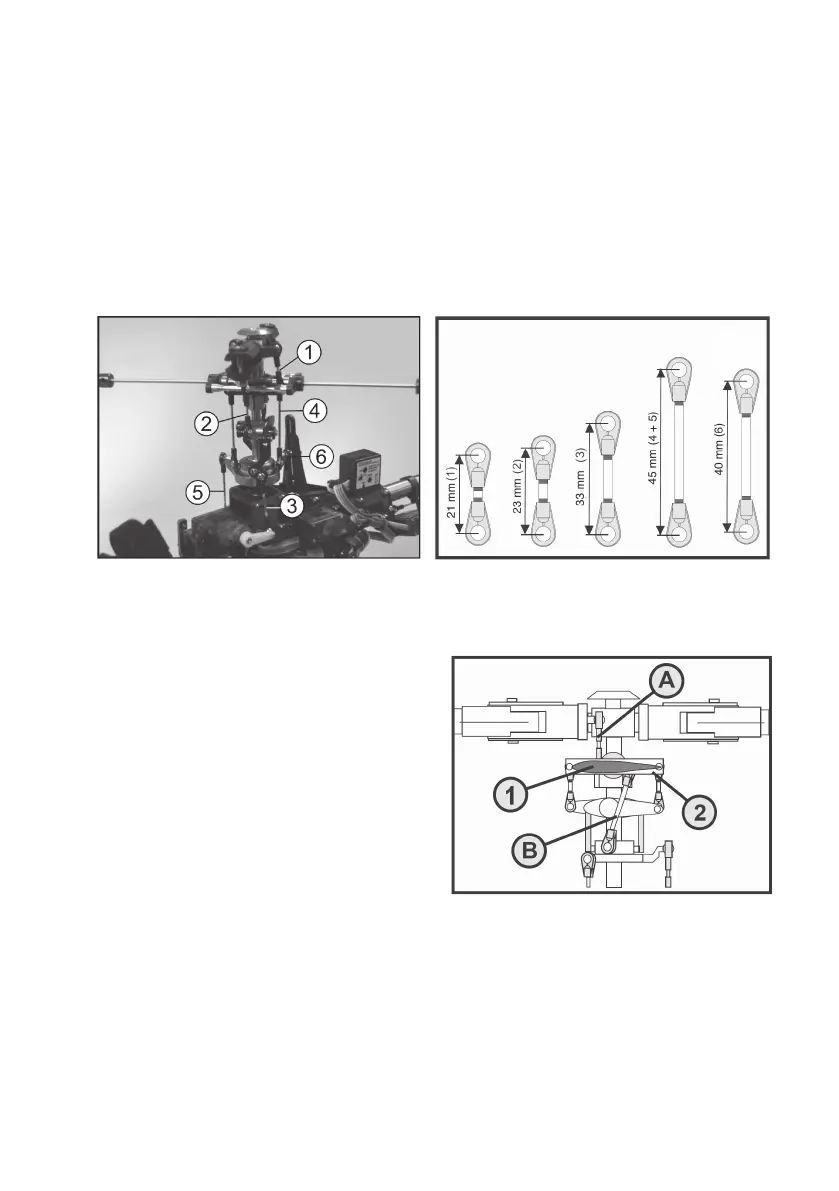 1
2
4
6
5
3

21 mm (1)
23 mm (2)
33 mm (3)
45 mm (4 + 5)
40 mm (6)

A
1
2
B