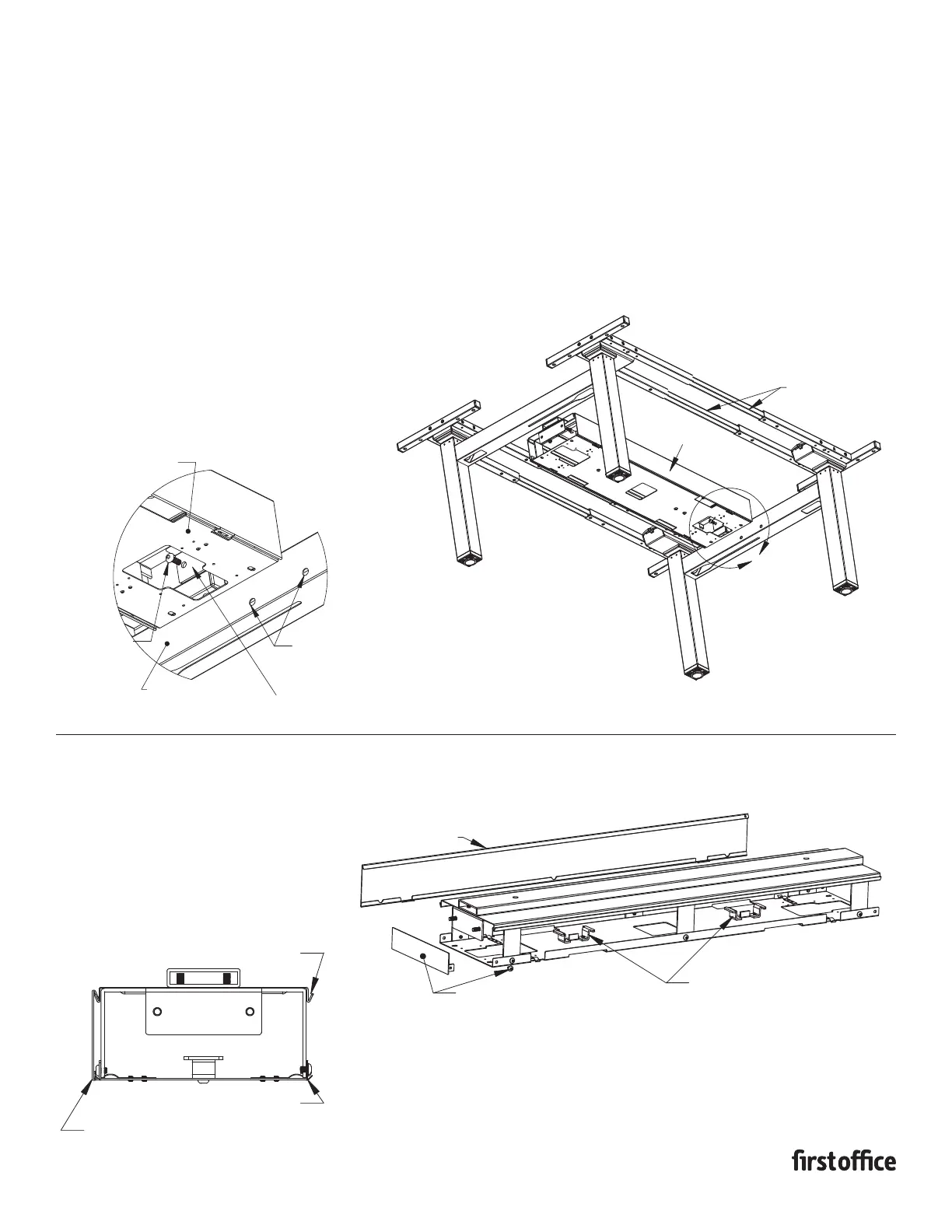 firstoffice