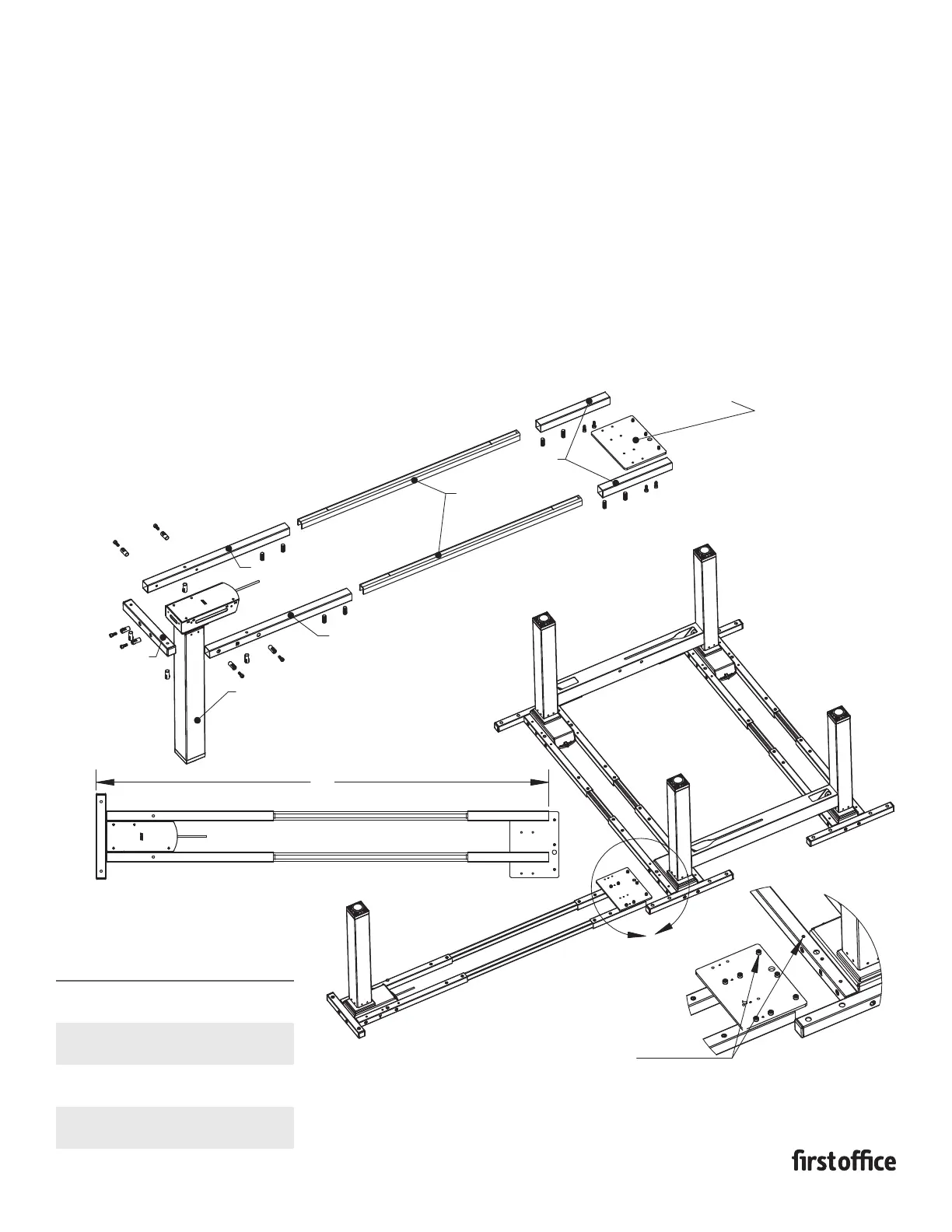 firstoffice