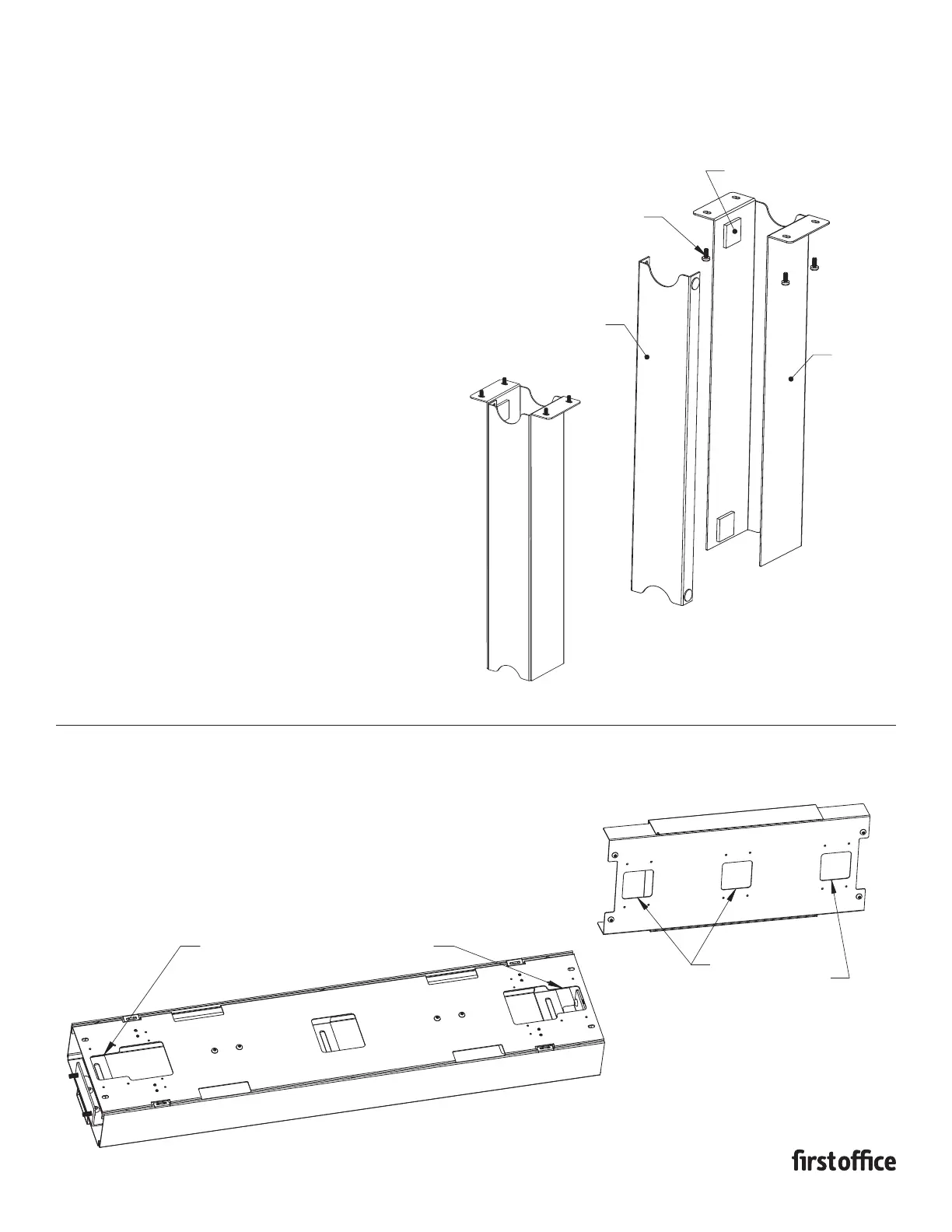 firstoffice