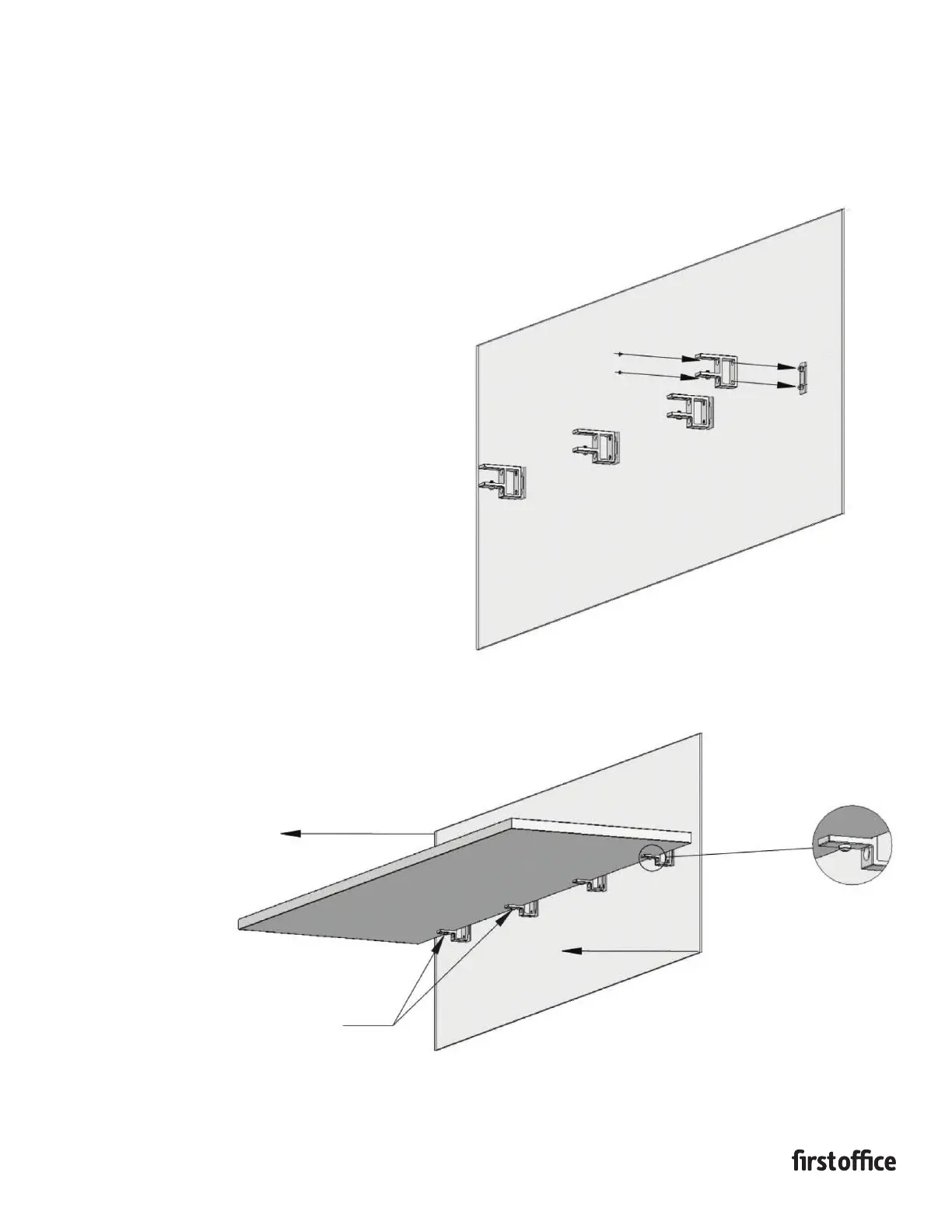 firstoffice