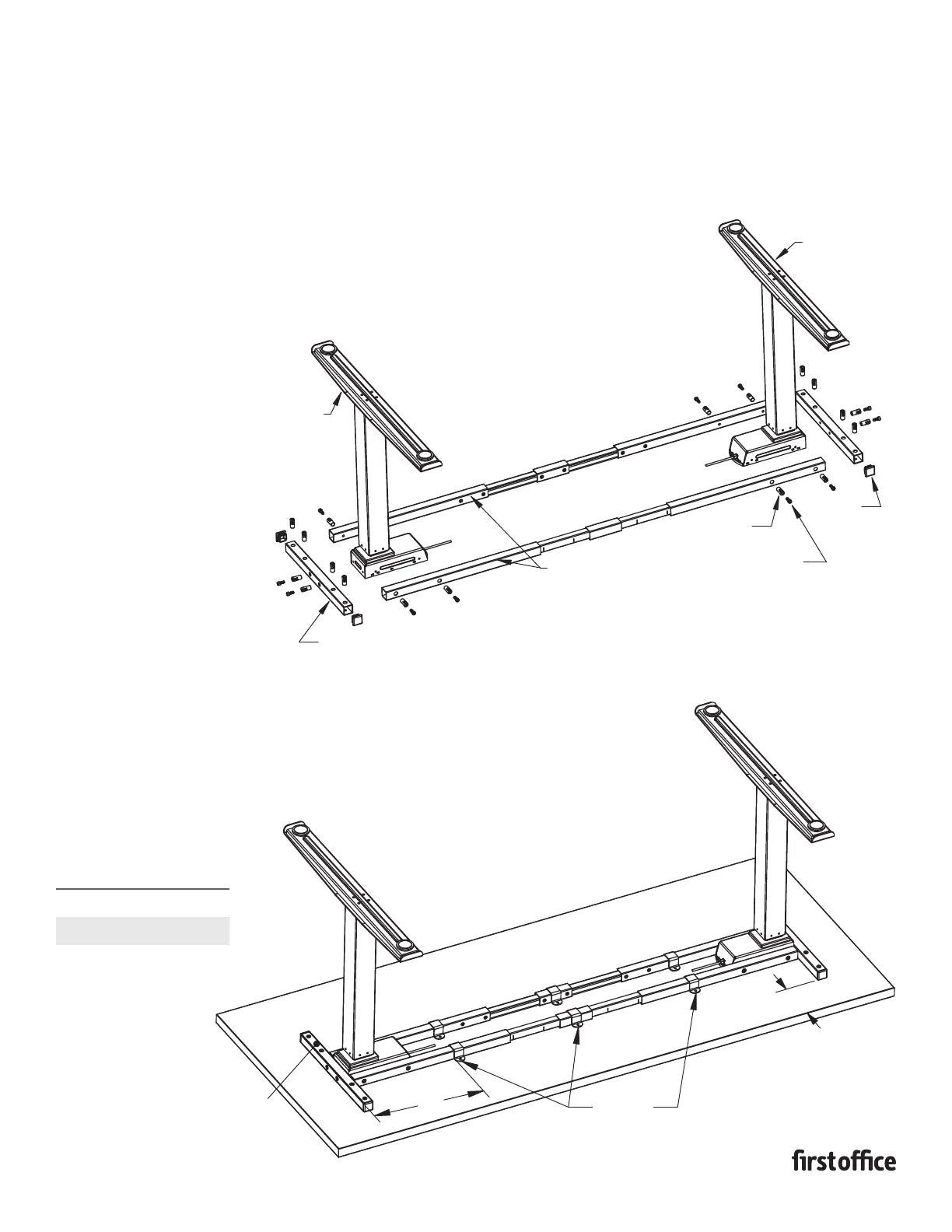 firstoffice