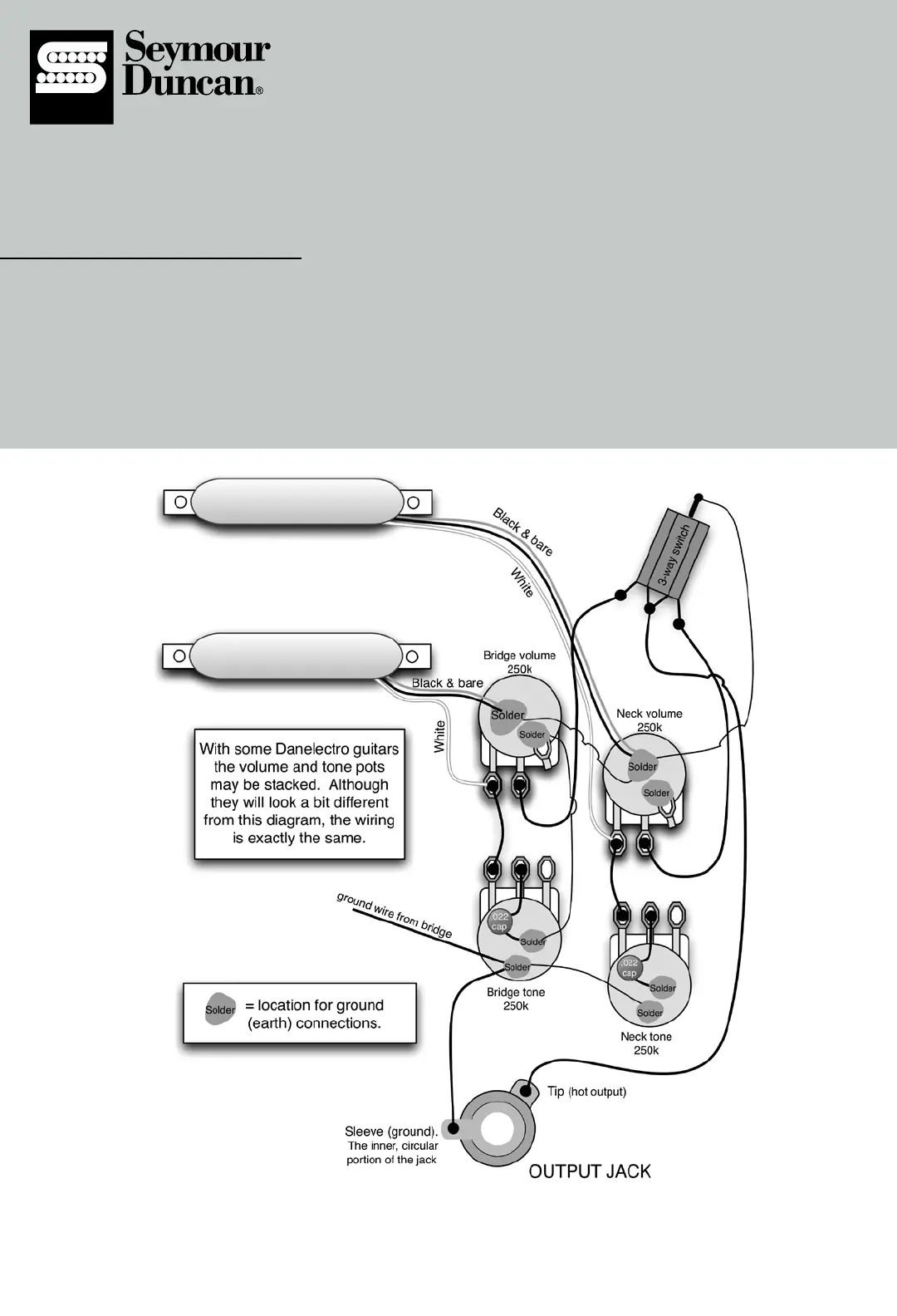 Seymour Duncan®

Black & bare

White

3-way switch

Bridge volume 250k

Black & bare

White

Solder

Solder

Neck volume 250k

Solder

Solder

With some Danelectro guitars the volume and tone pots may be stacked. Although they will look a bit different from this diagram, the wiring is exactly the same.

ground wire from bridge

.022 cap

Solder

Solder

Bridge tone 250k

.022 cap

Solder

Solder

Neck tone 250k

Solder = location for ground (earth) connections.

Tip (hot output)

Sleeve (ground). The inner, circular portion of the jack

OUTPUT JACK