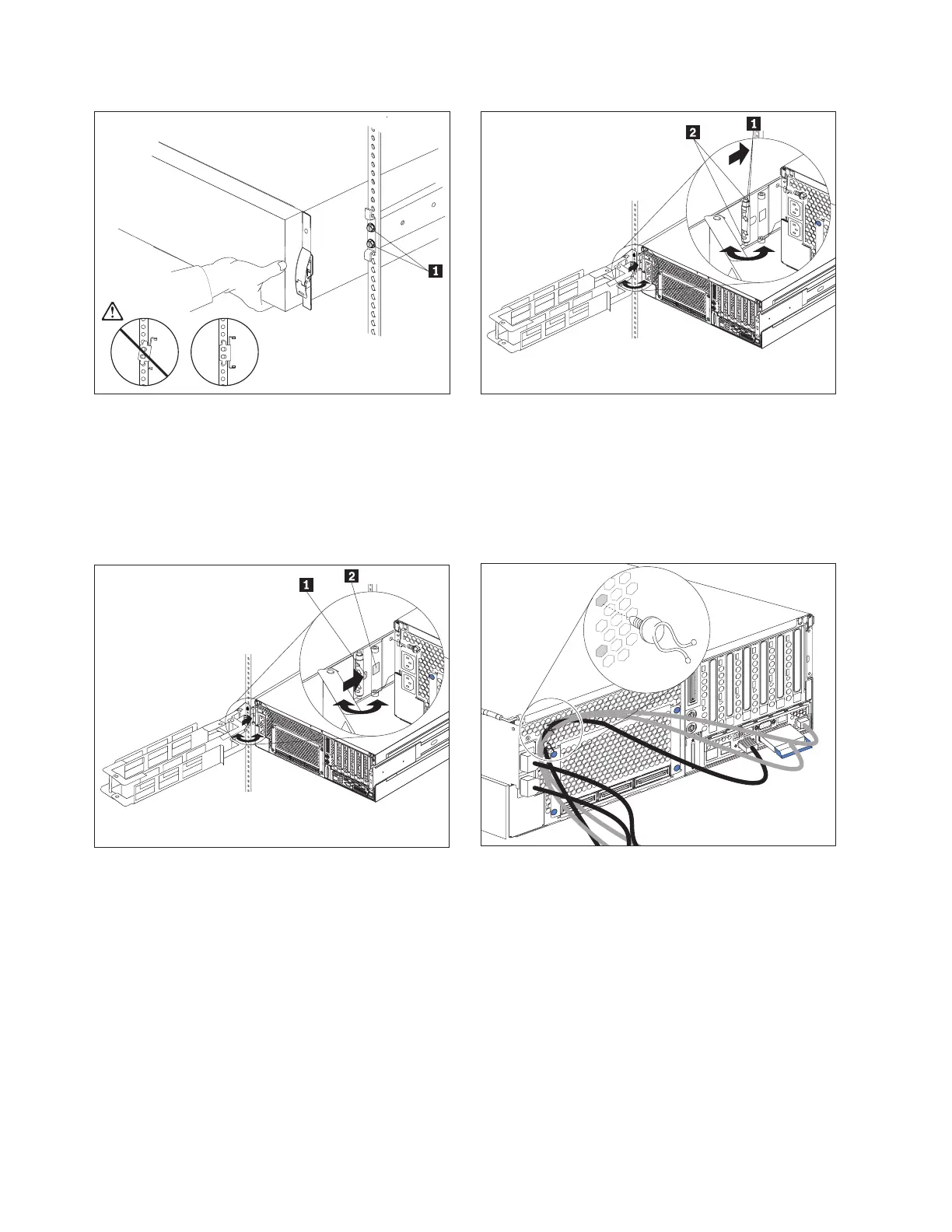 1

2

1

1

2