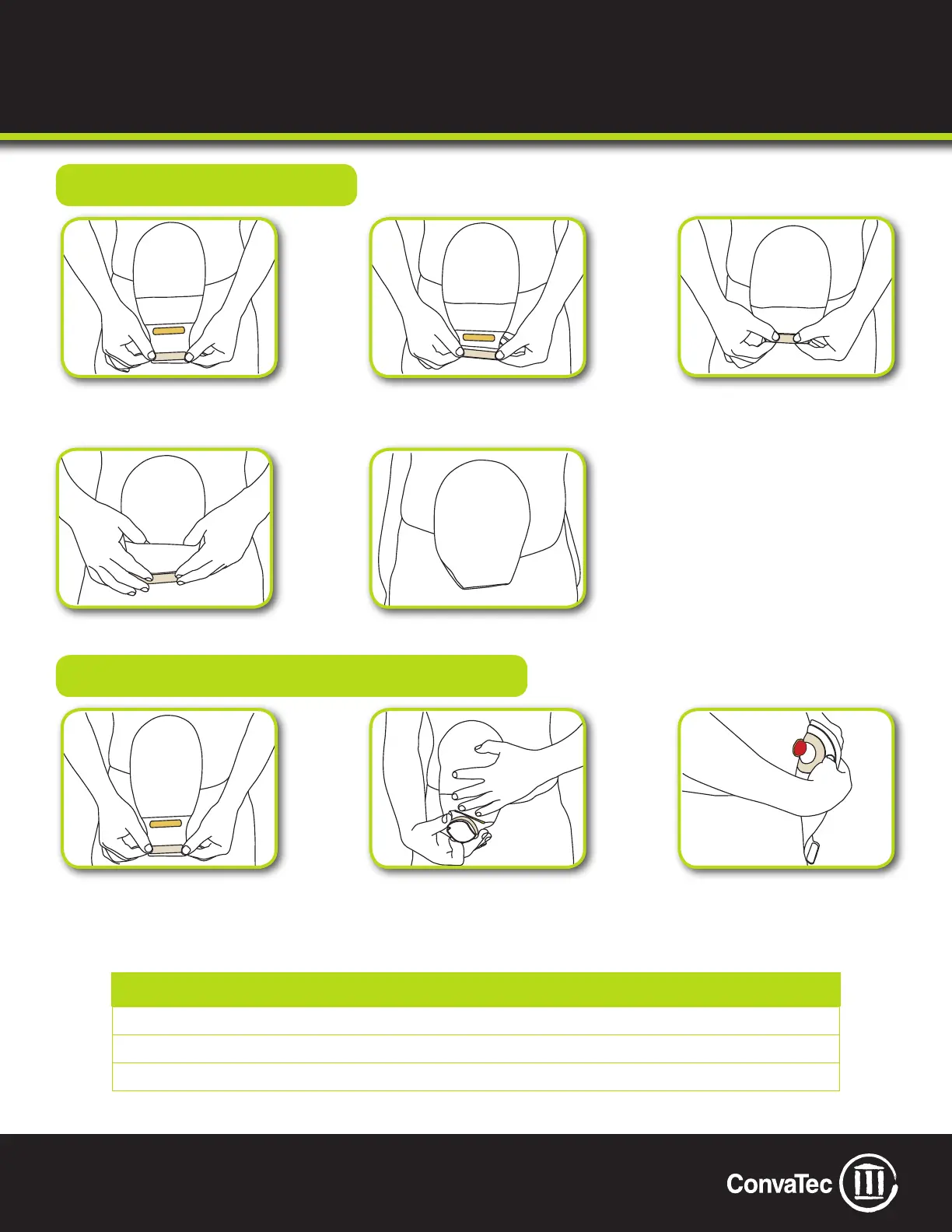 ConvaTec