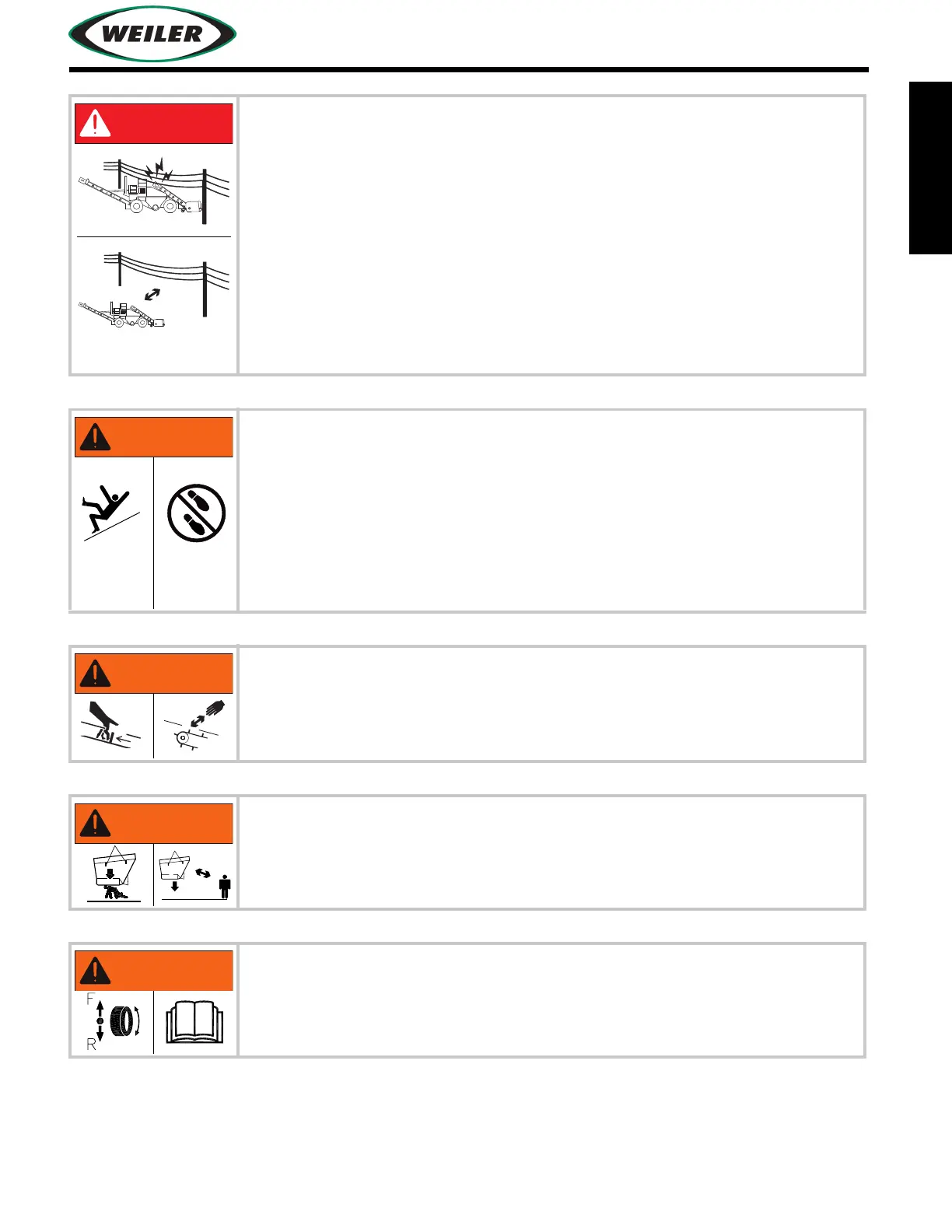 WEILER

F

R