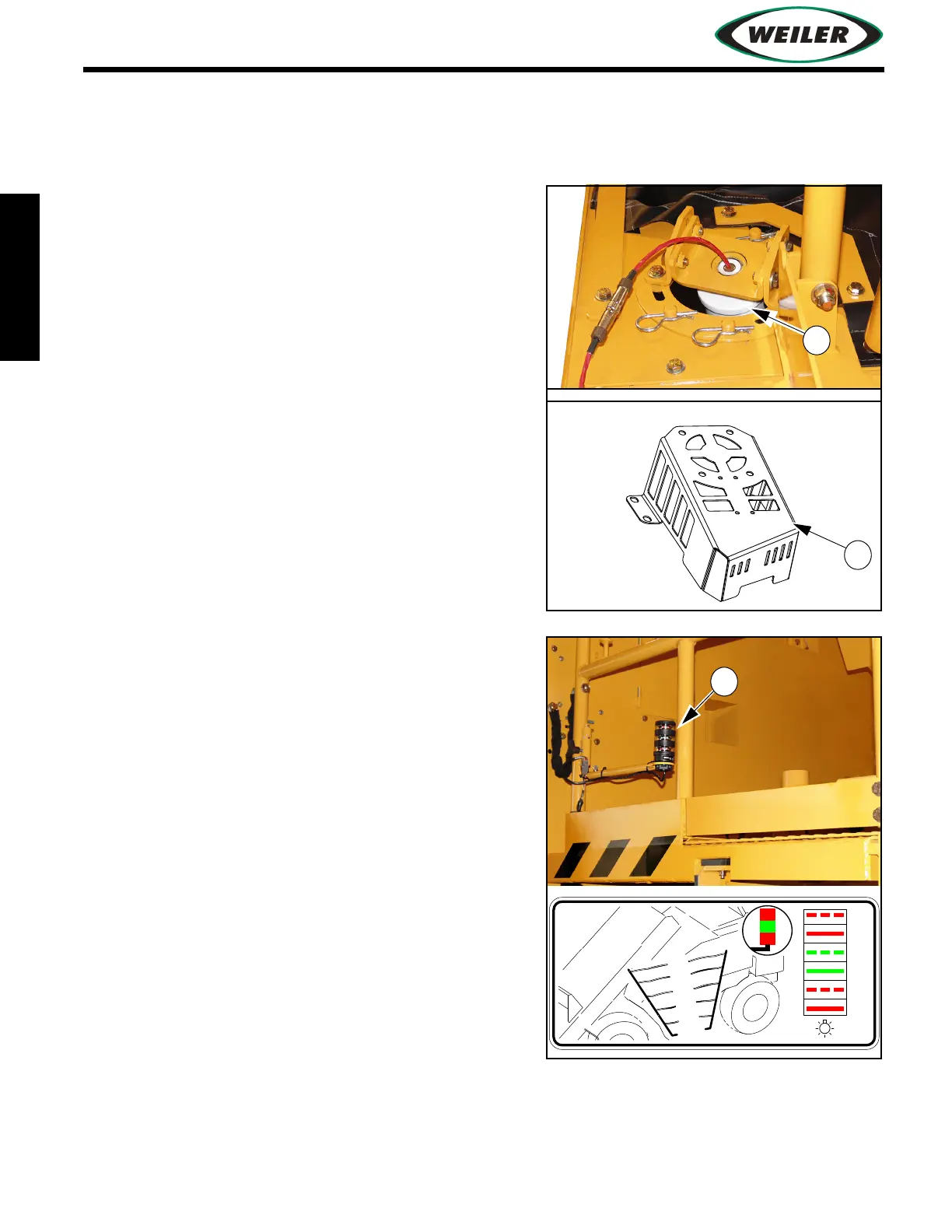 WEILER