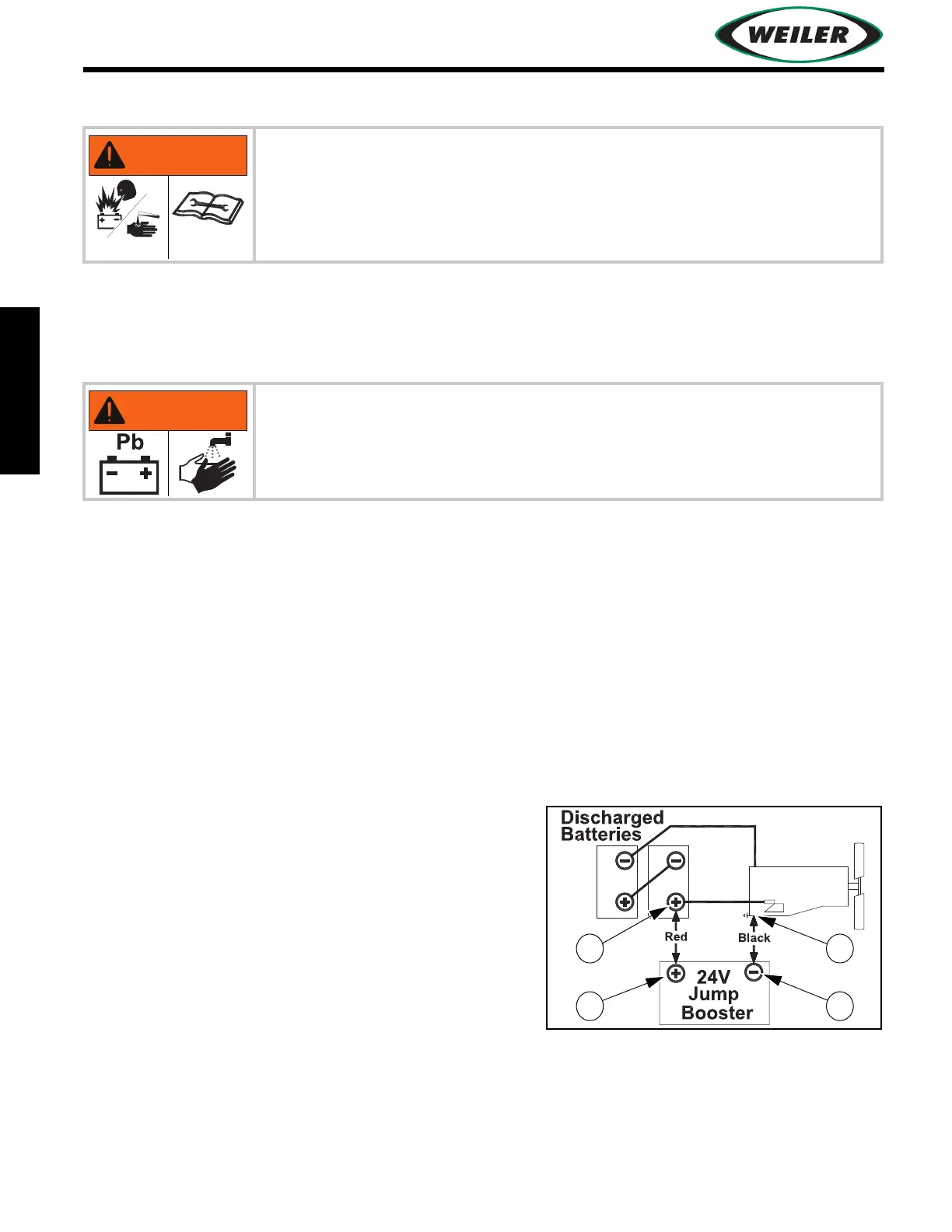 WEILER

Pb

Discharged Batteries

Red

Black

24V Jump Booster