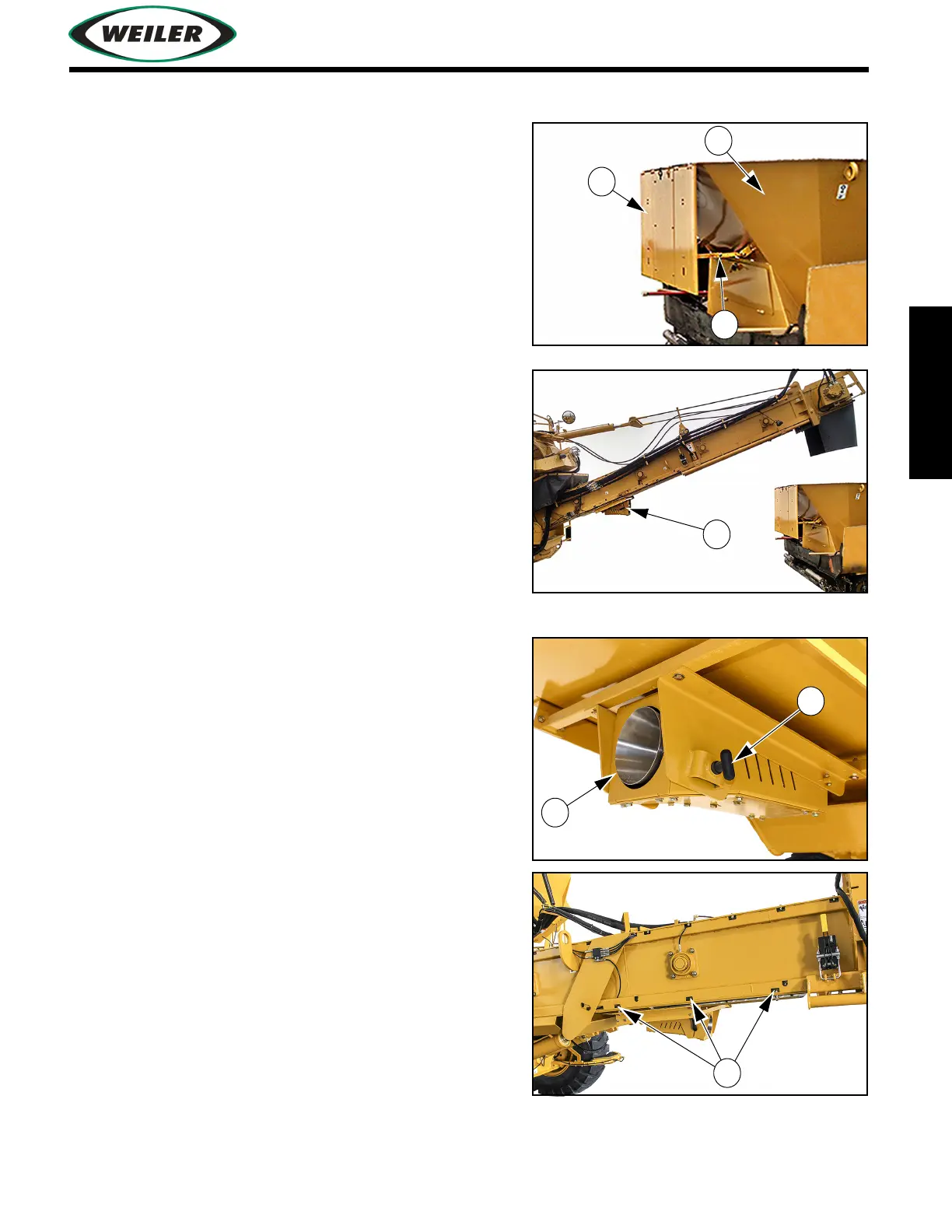 WEILER