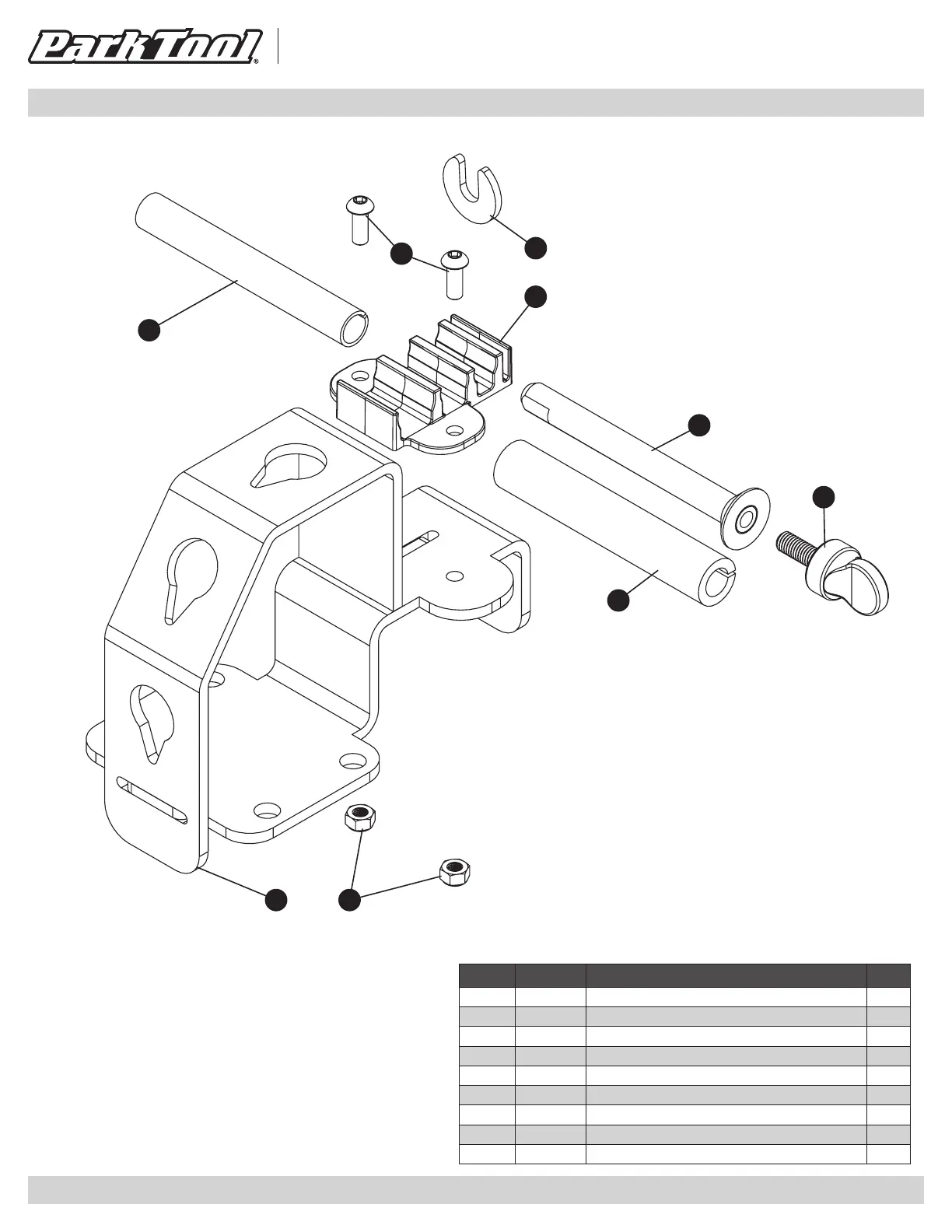 Park Tool®