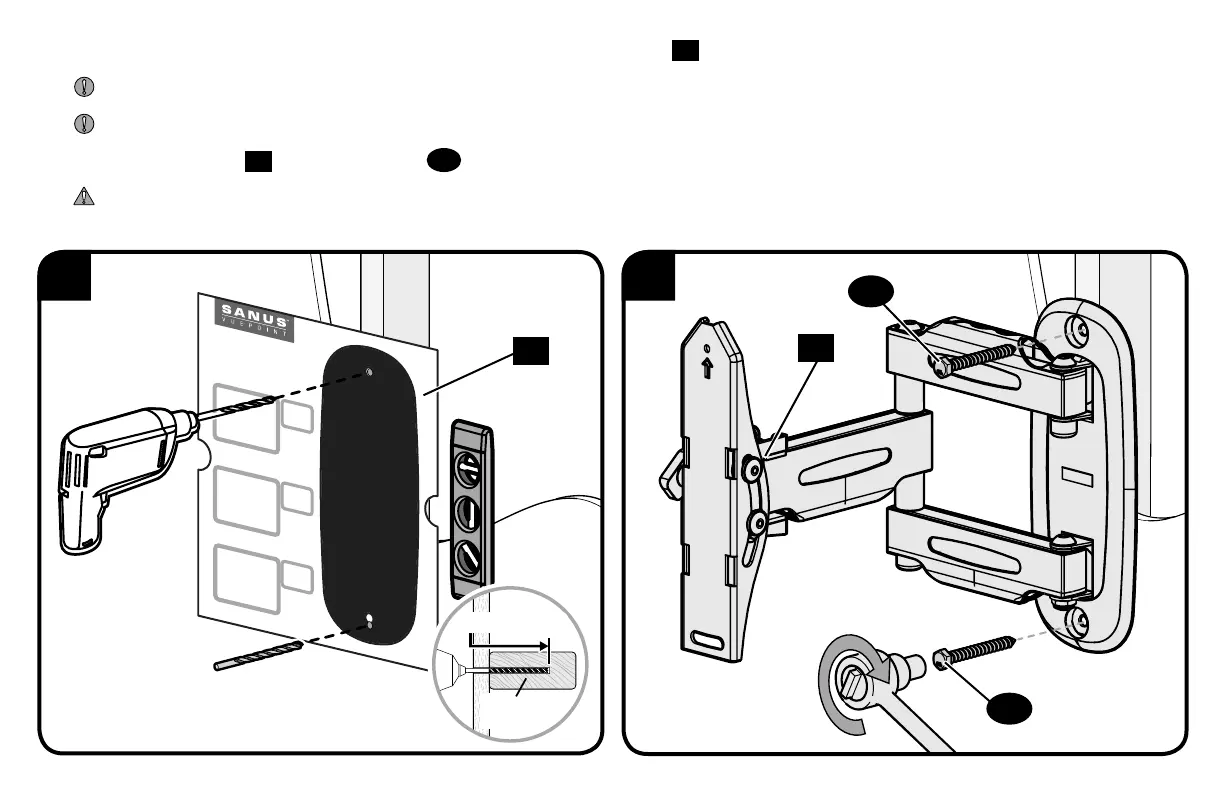 SANUS
VUEPOINT