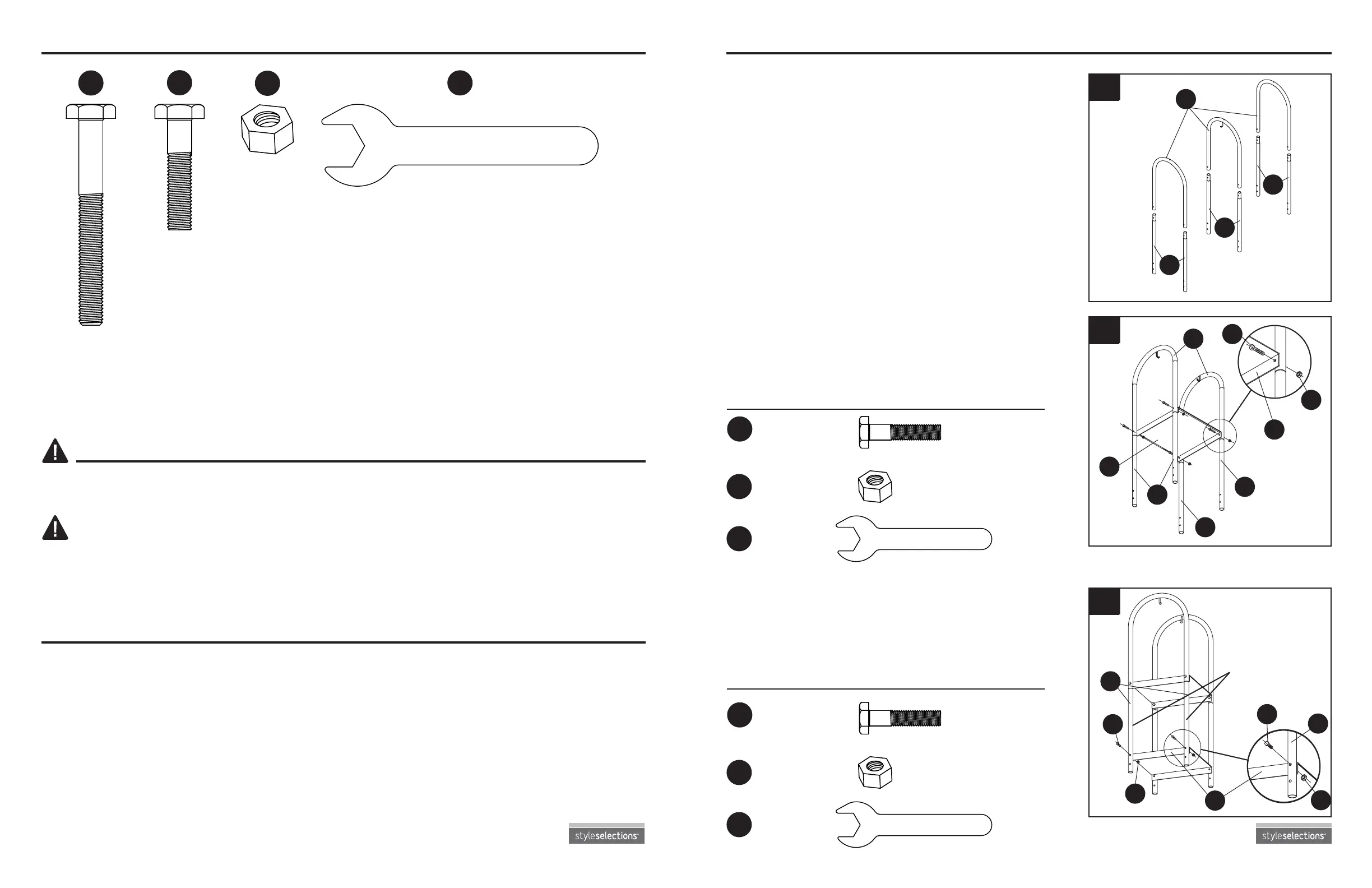 styleselections

styleselections