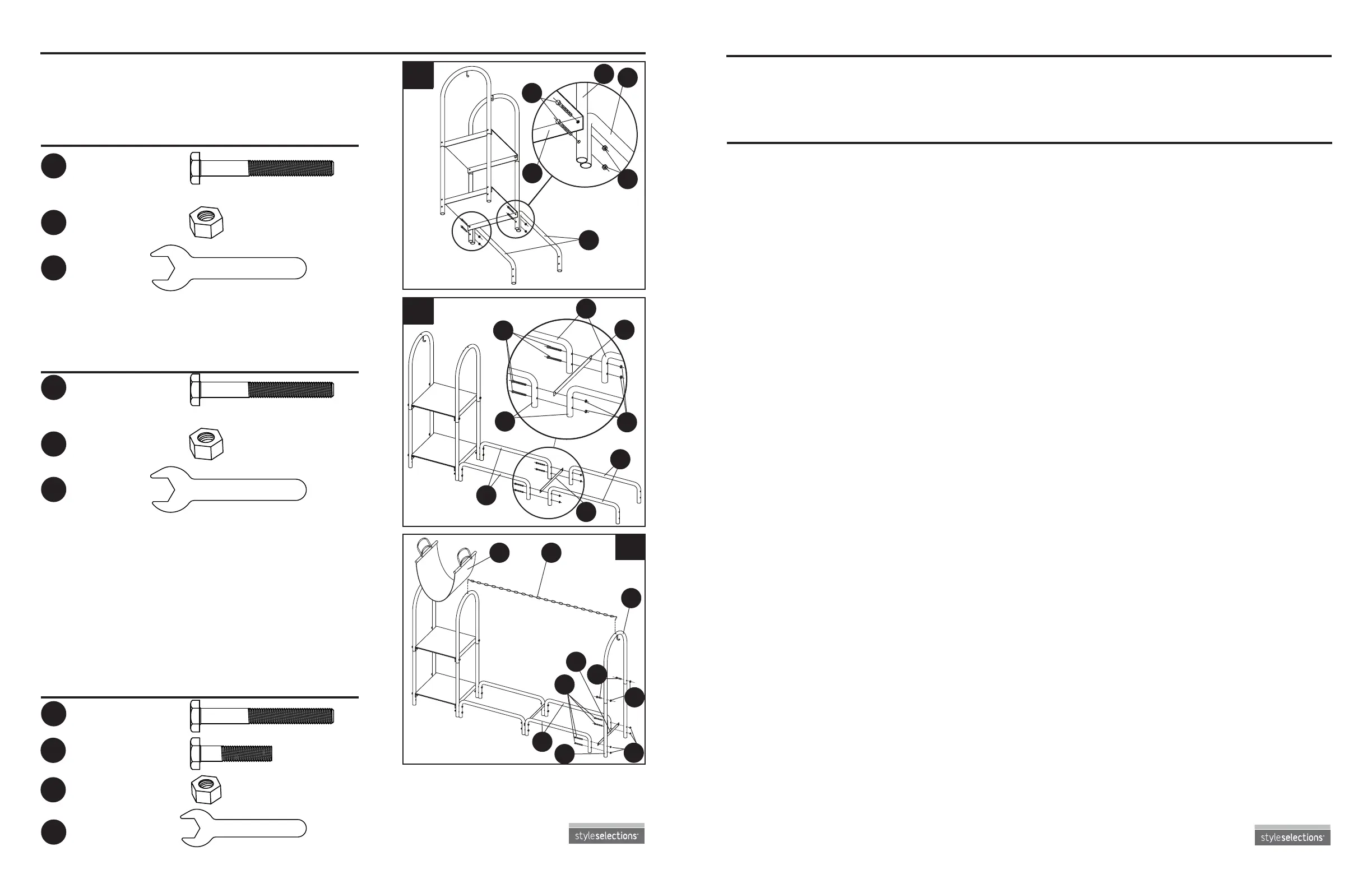 styleselections

styleselections