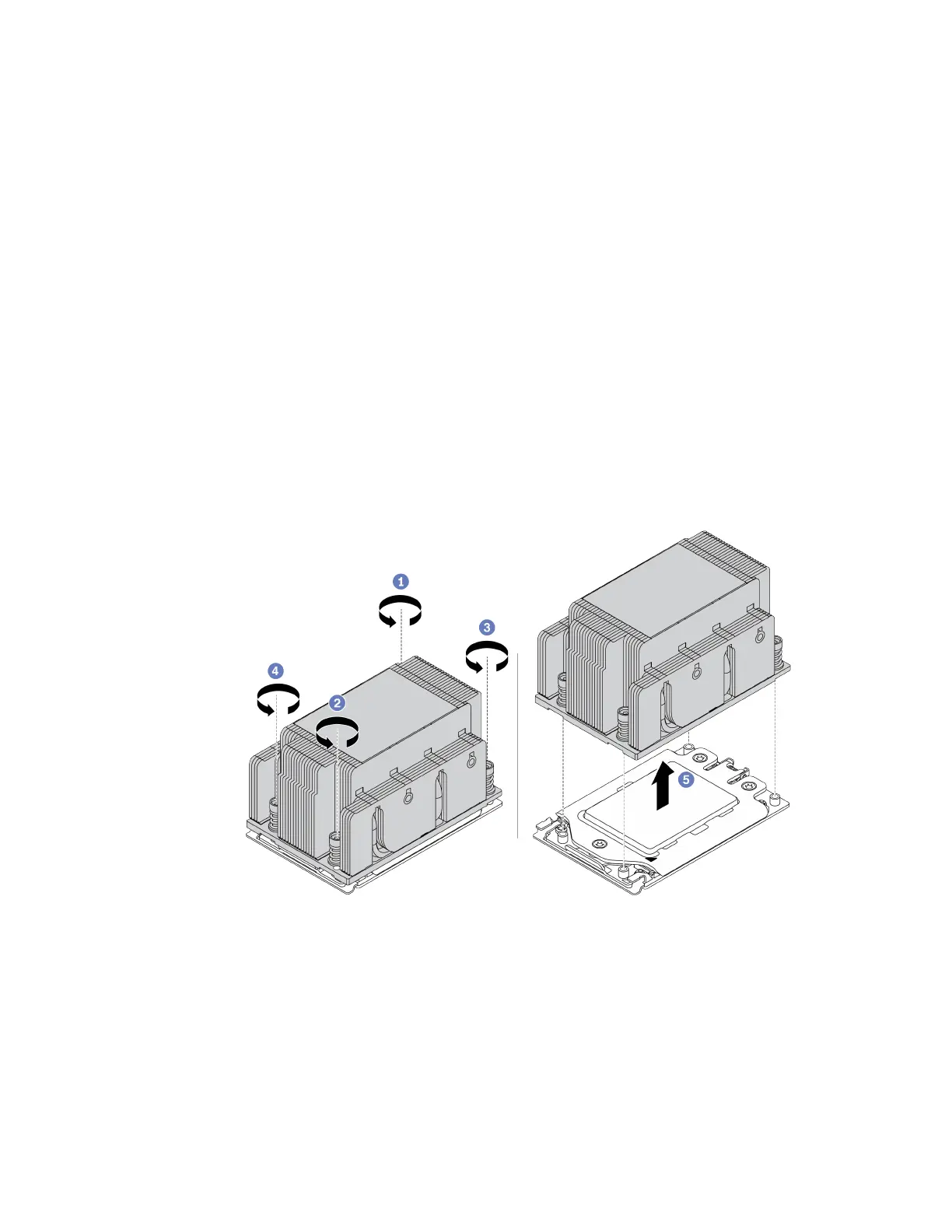 1
3
4
2
5