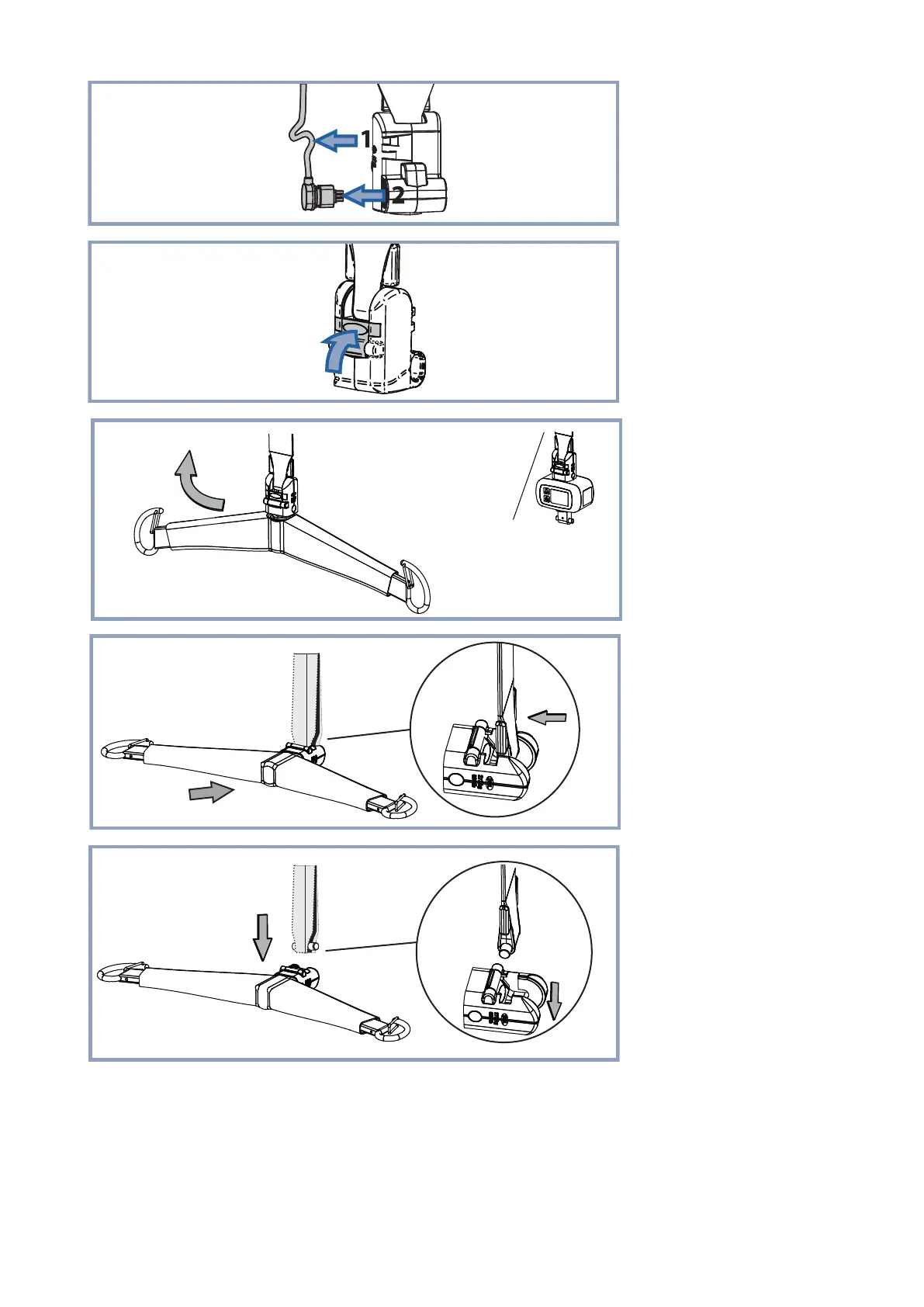 1
2