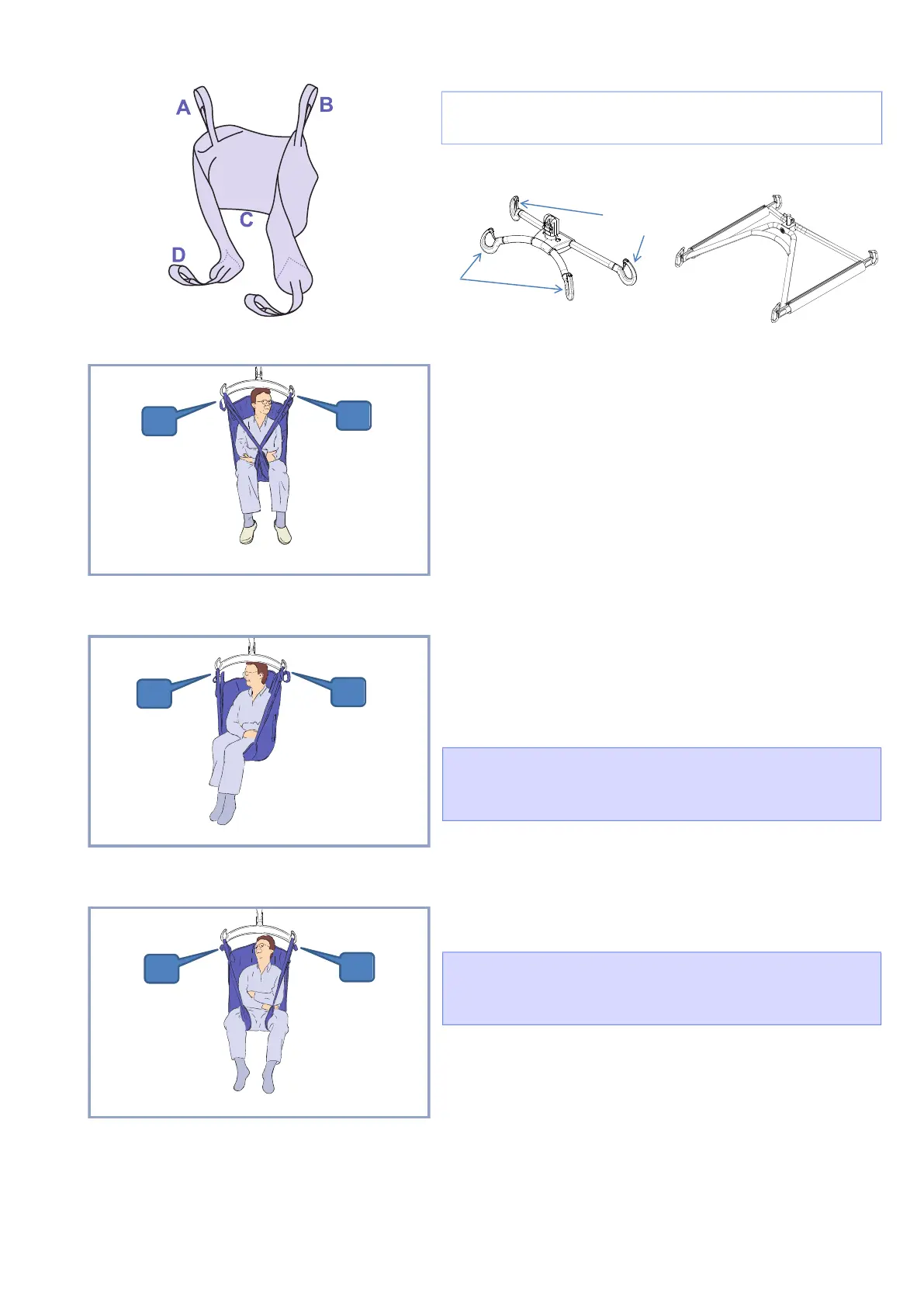 A
B
C
D