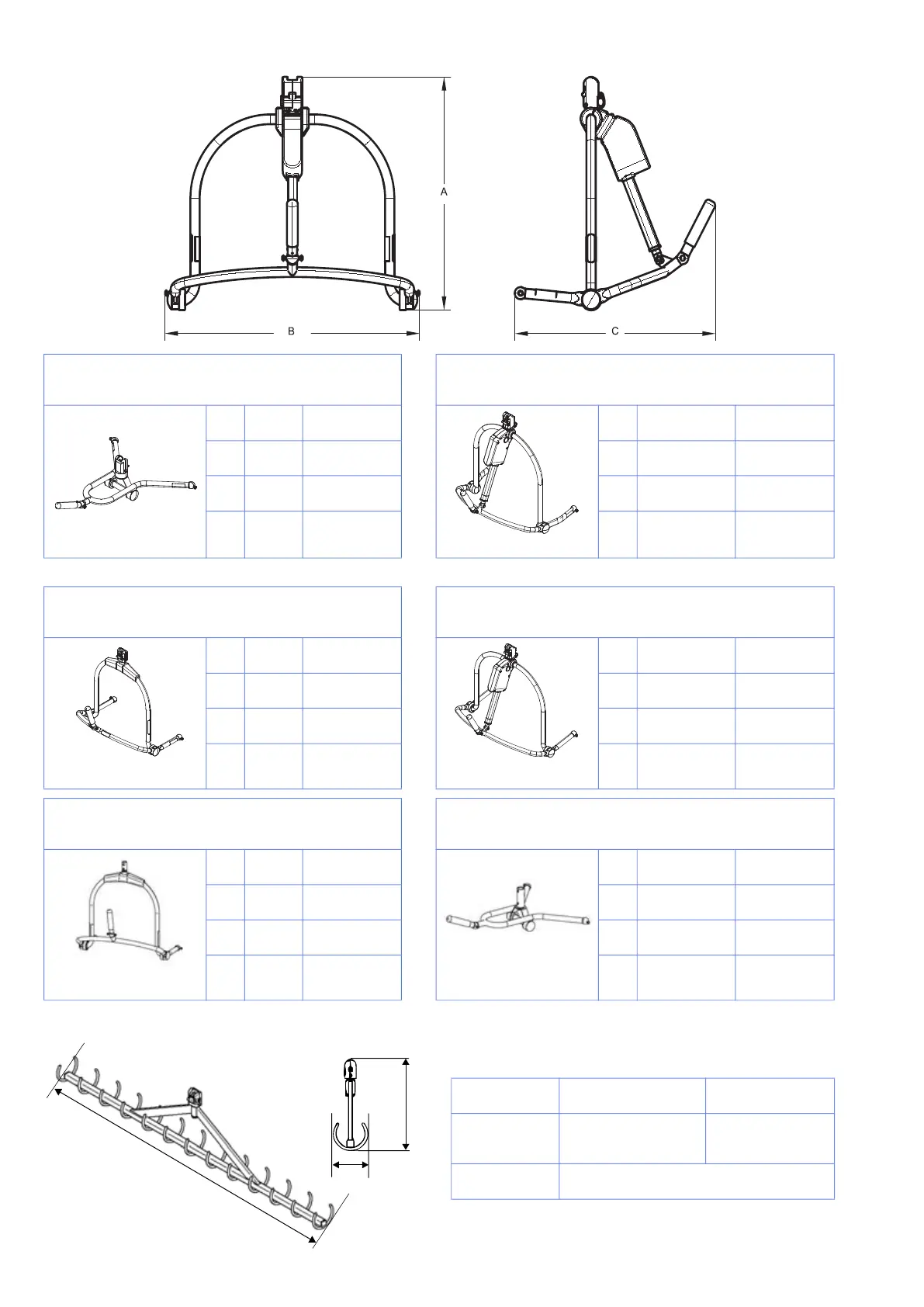 A

B

C