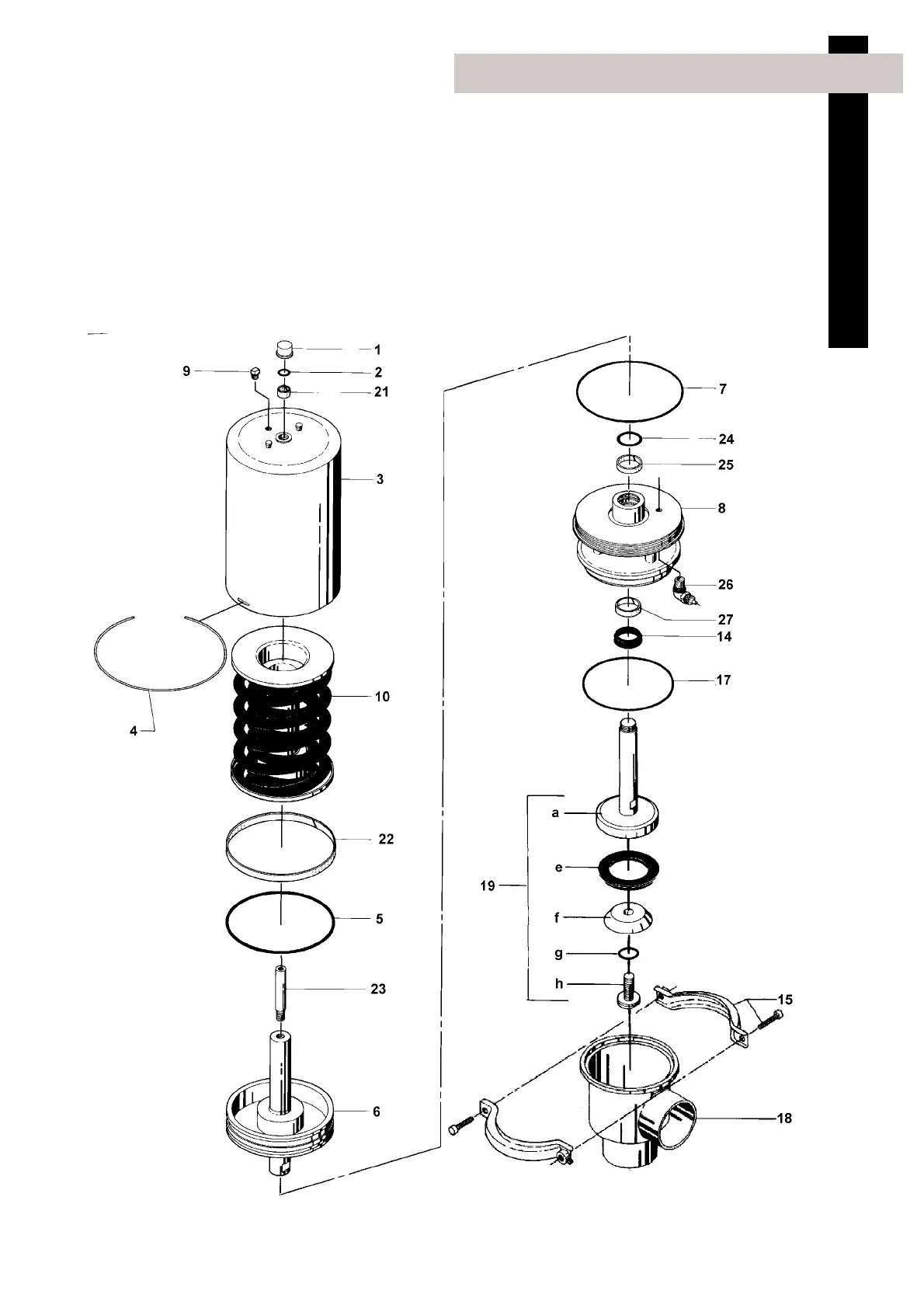 1
9
2
21
3
4
10
22
5
23
6
7
24
25
8
26
27
14
17
a
e
19
f
g
h
15
18