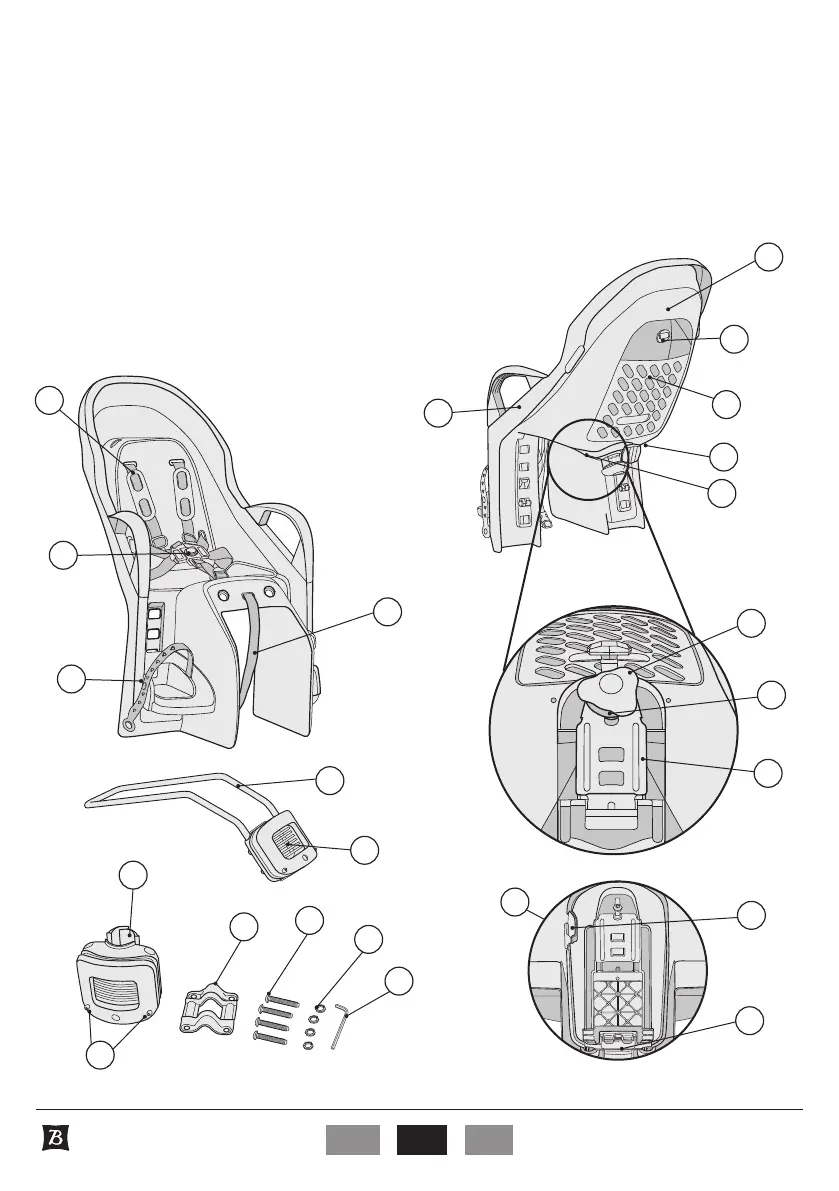 B