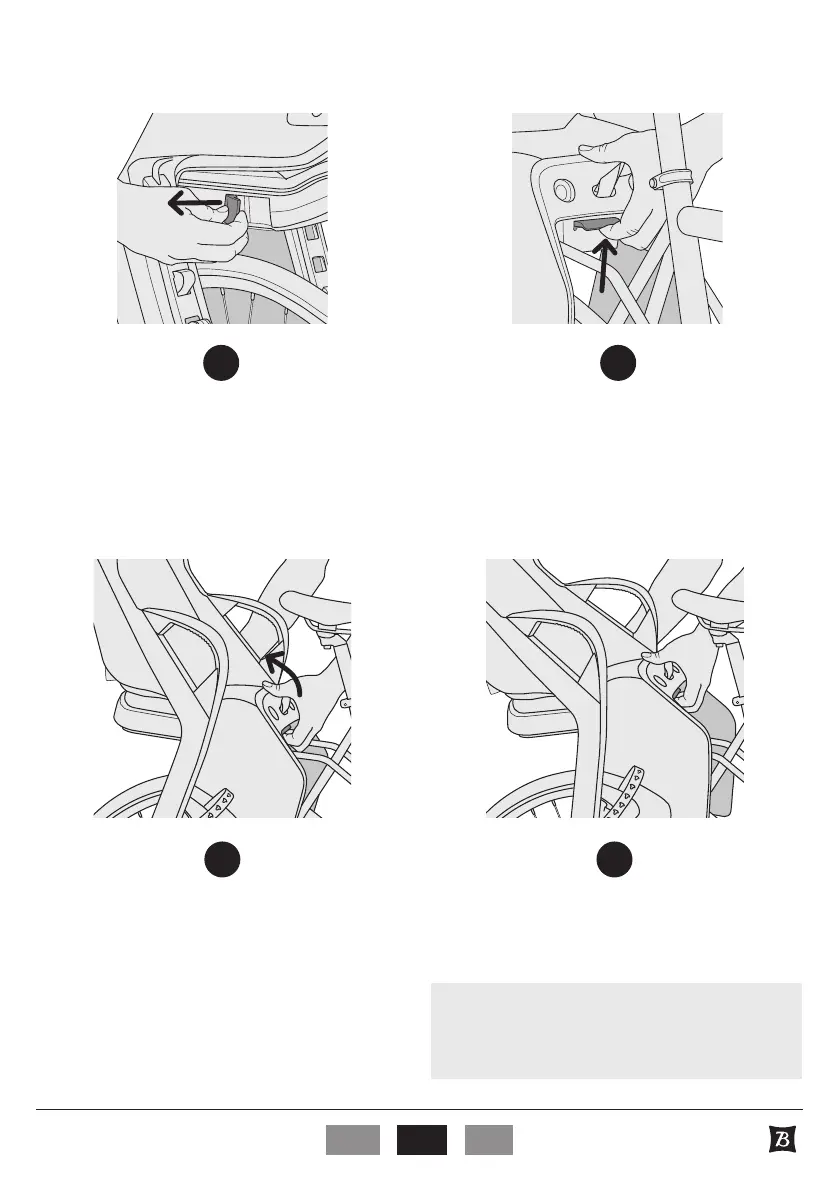 B