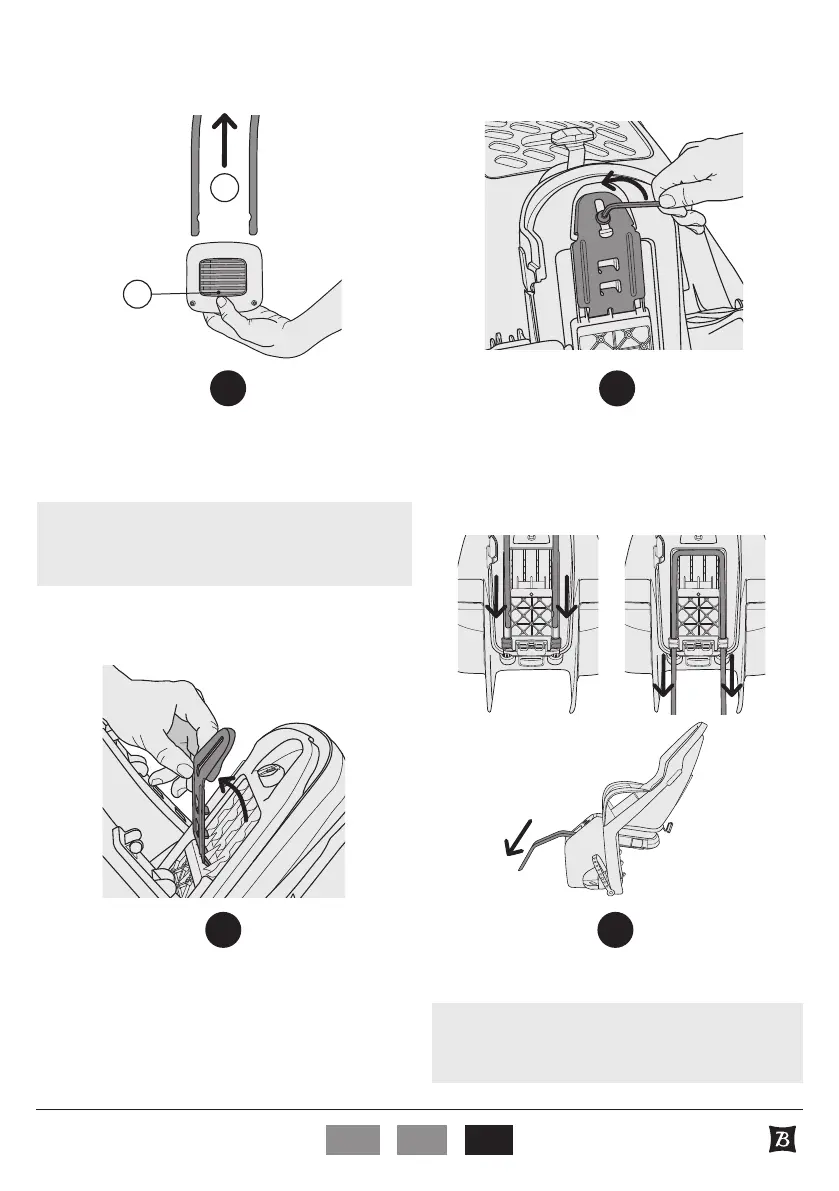 B