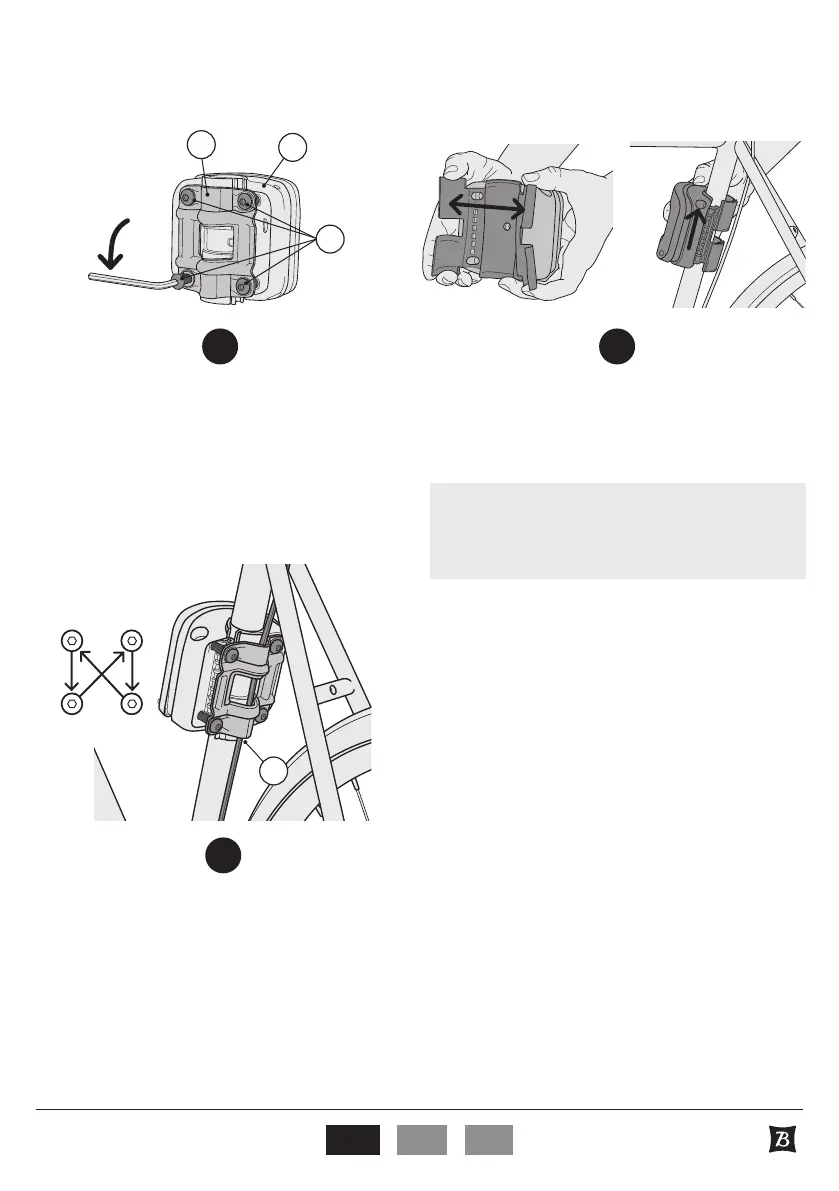 B