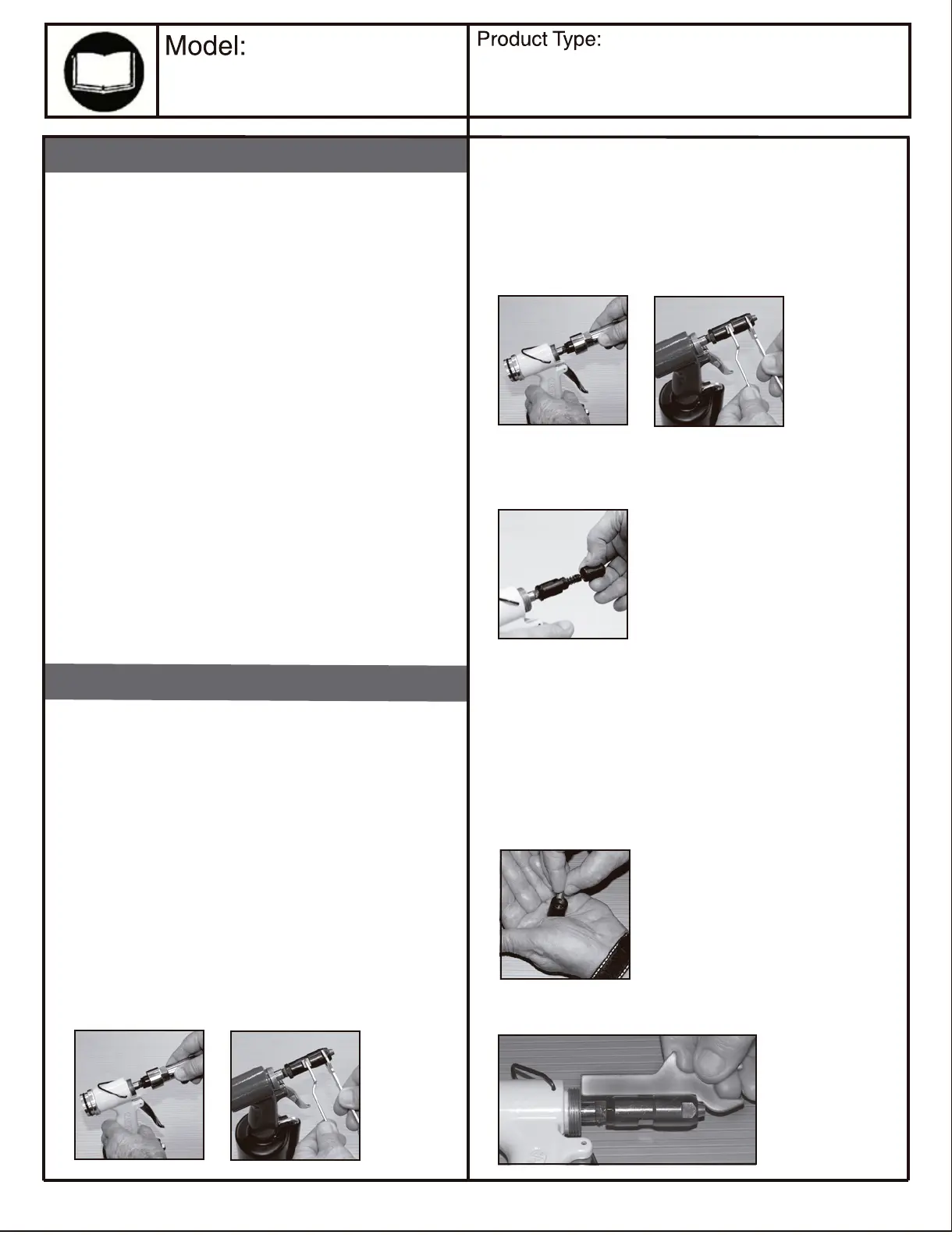 Model:

Product Type: