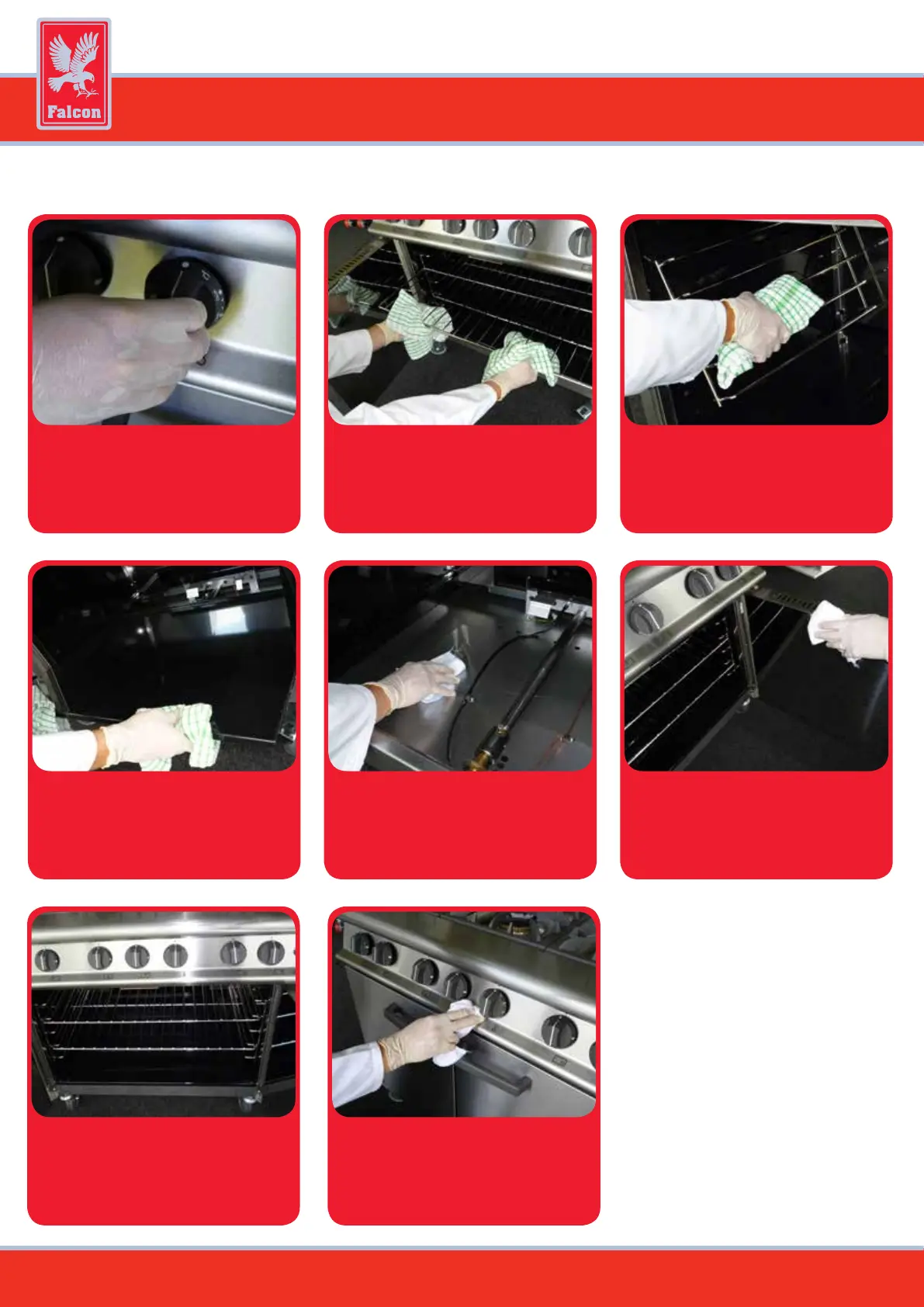 Falcon