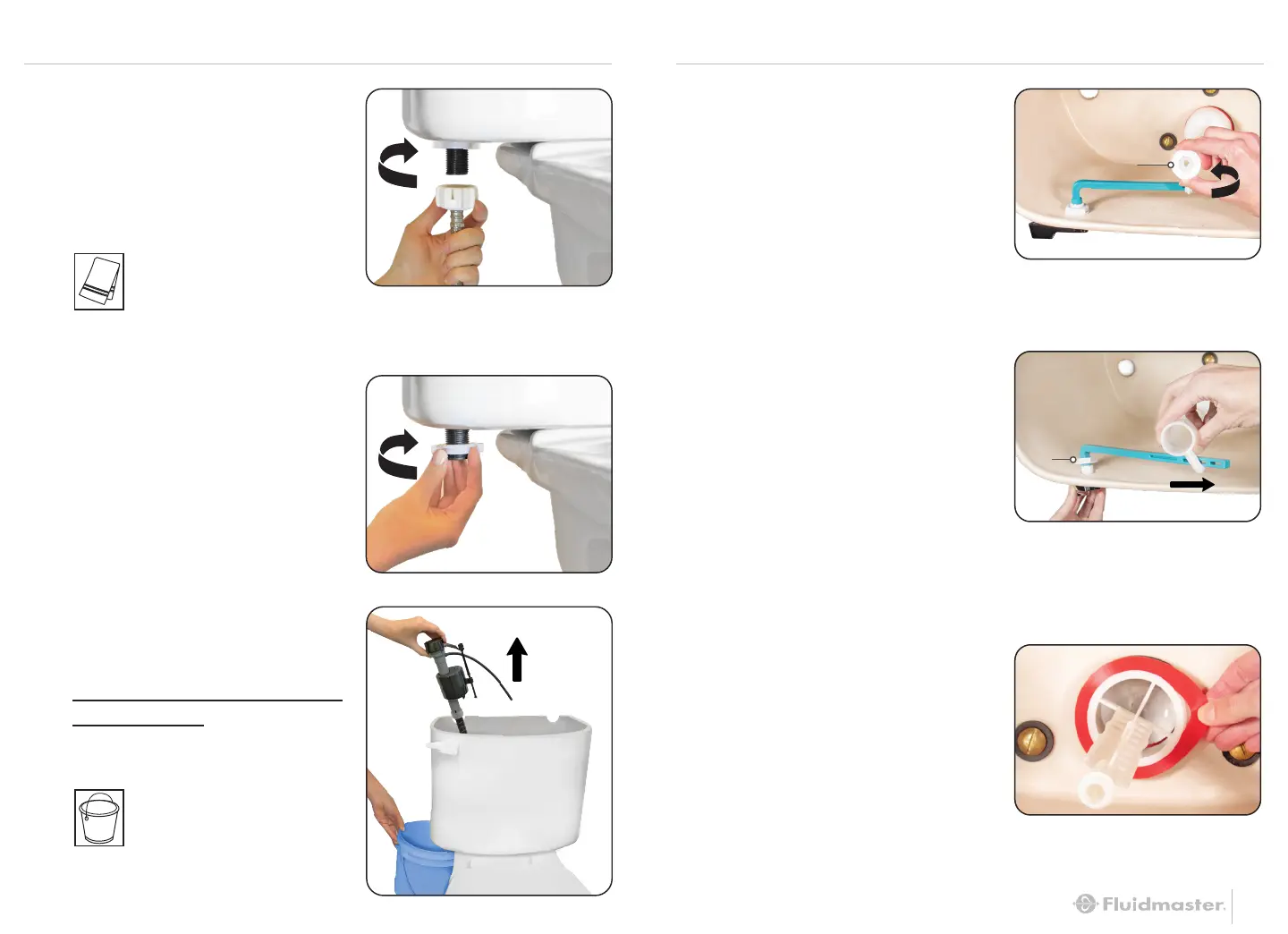 Fluidmaster.