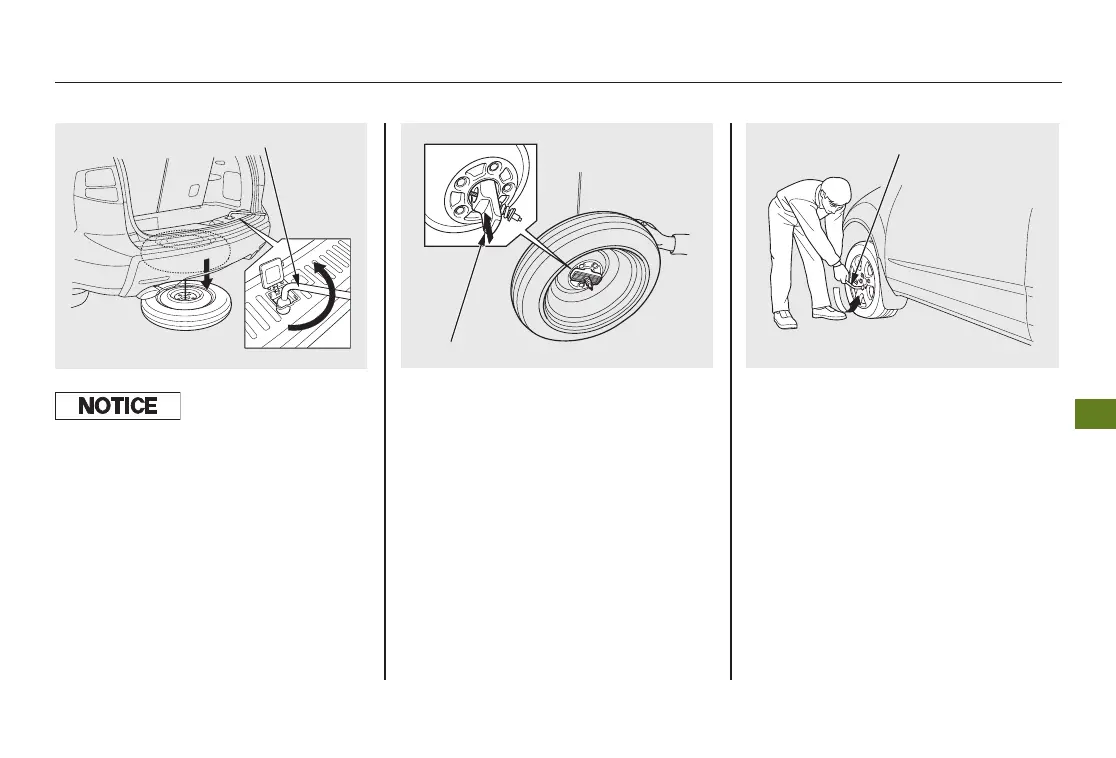 NOTICE