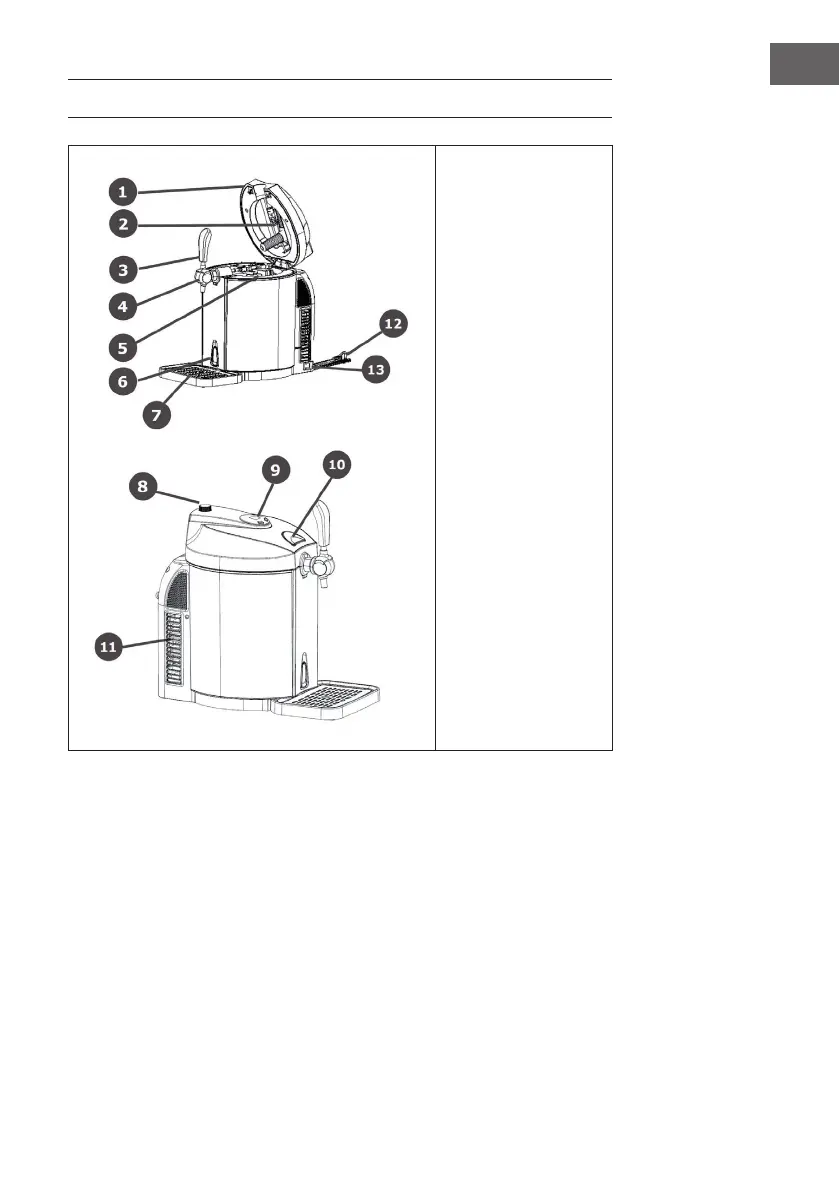 1
2
3
4
5
6
7
12
13
8
9
10
11