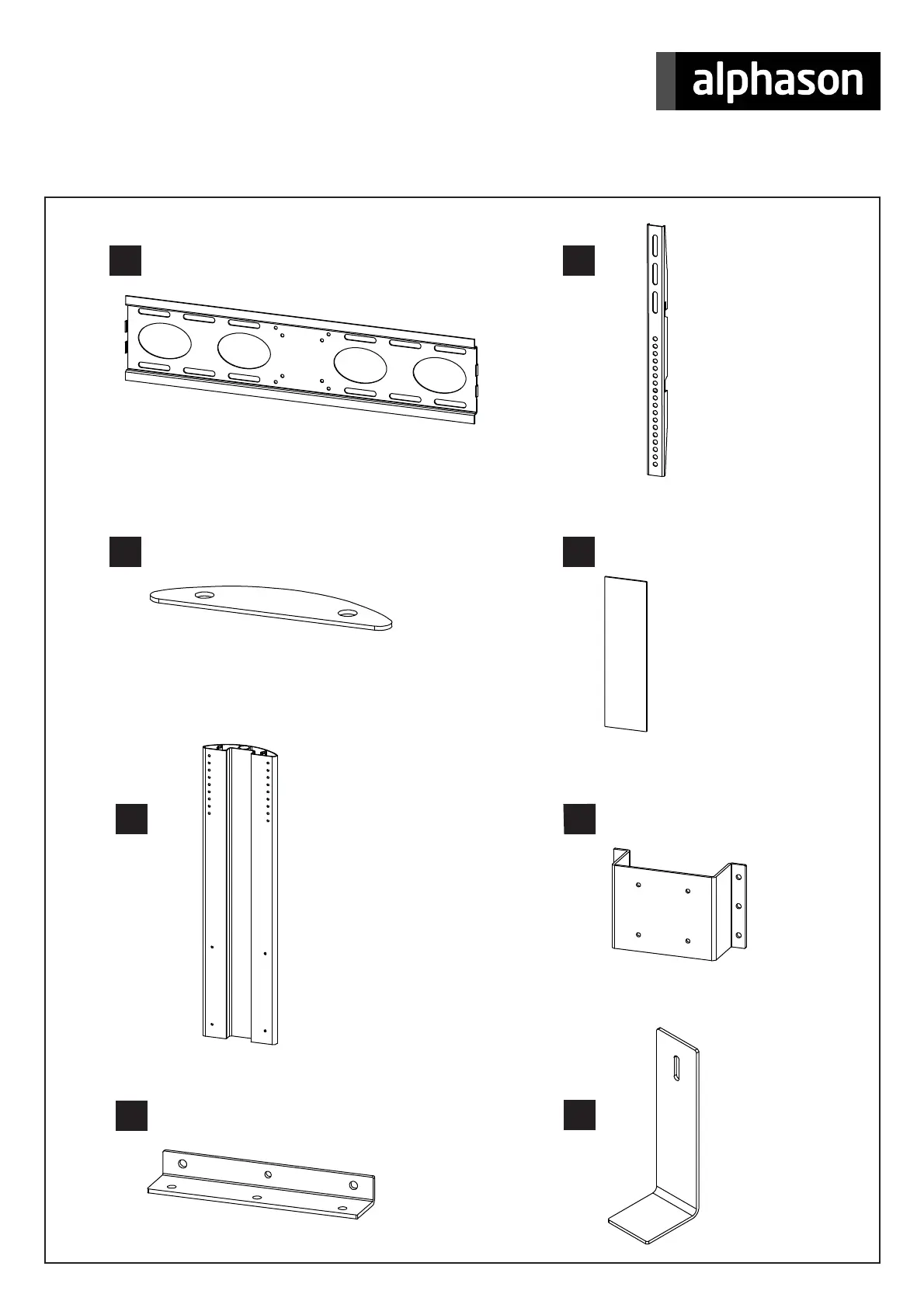 alphason