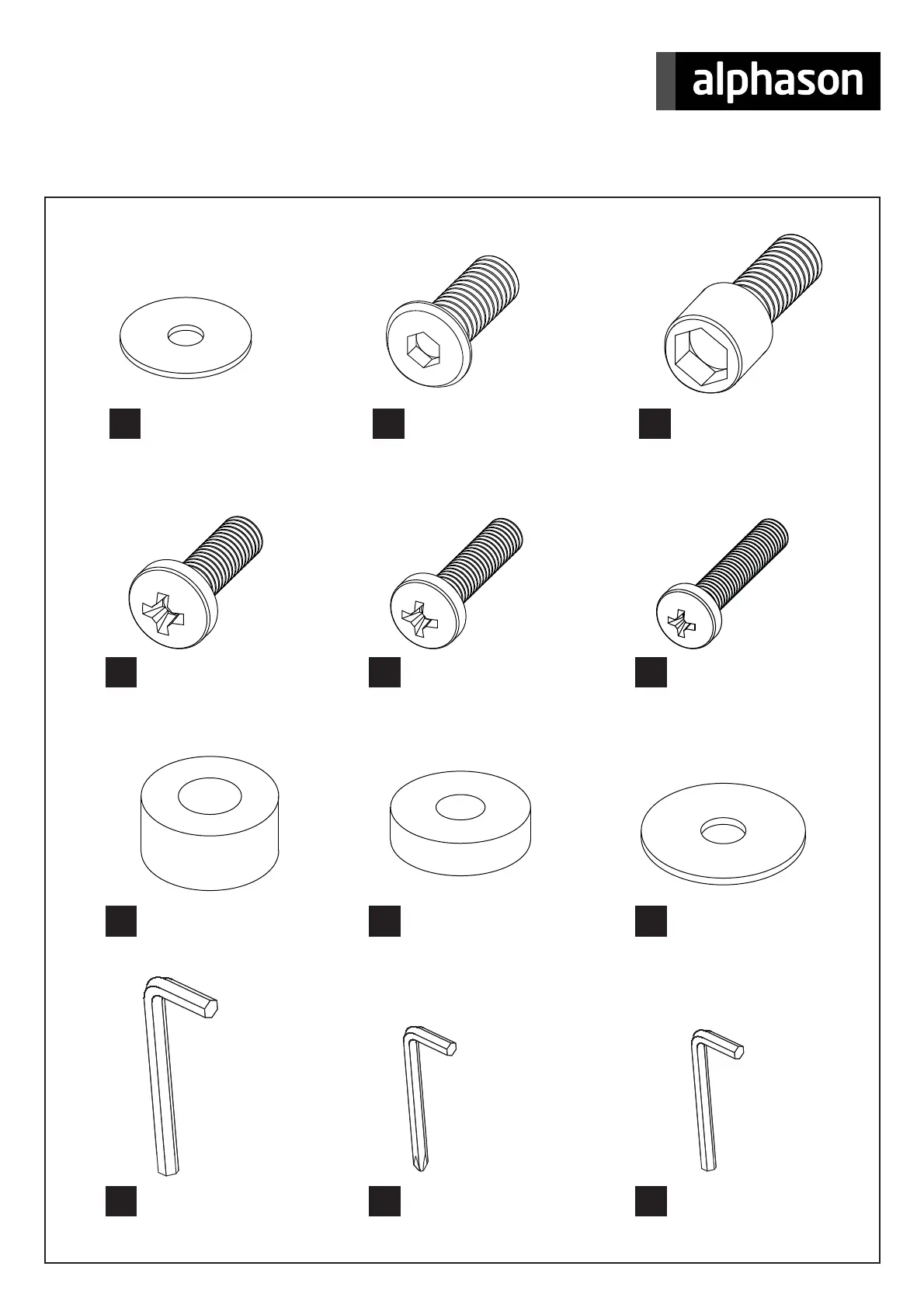 alphason