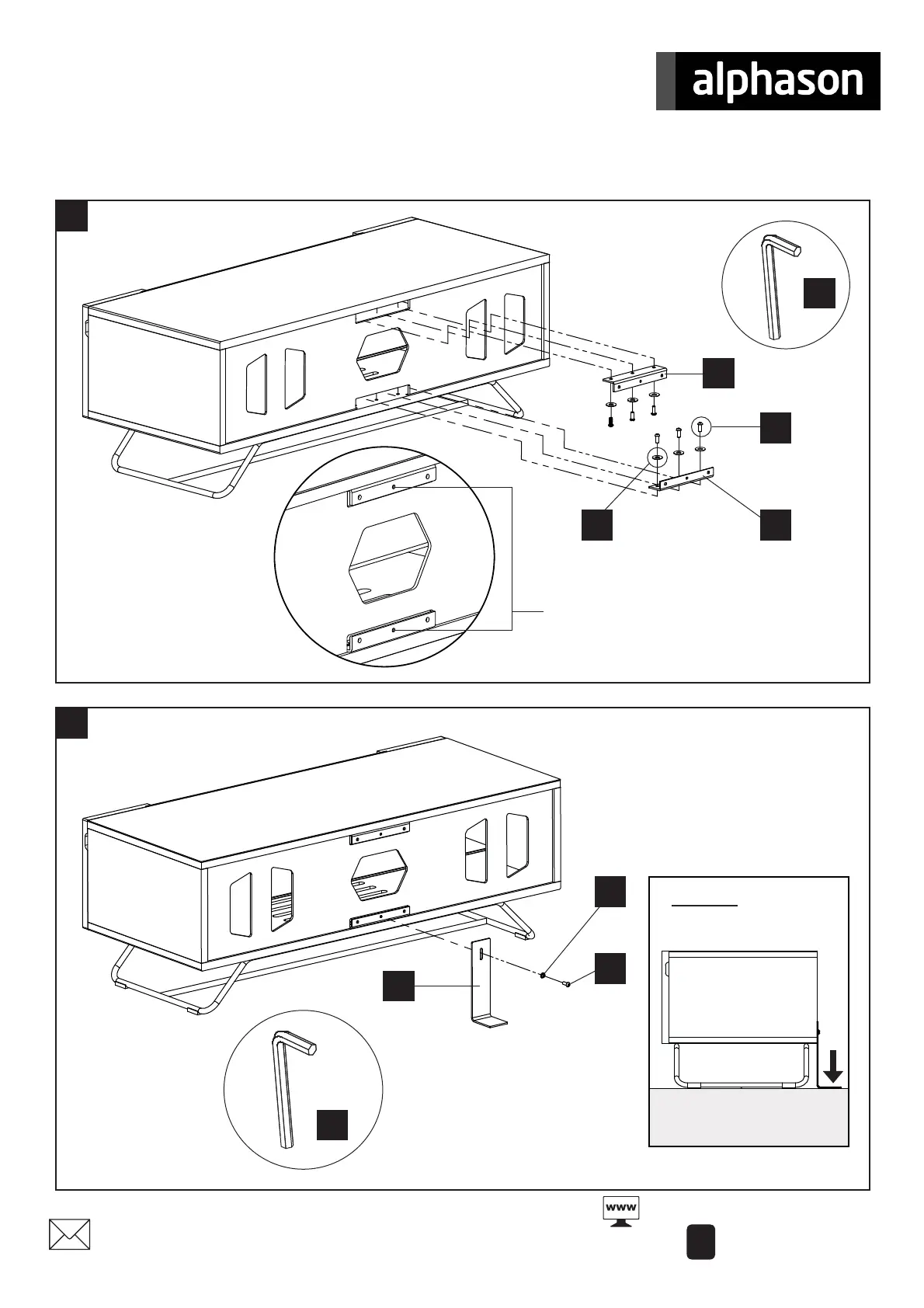 alphason

www