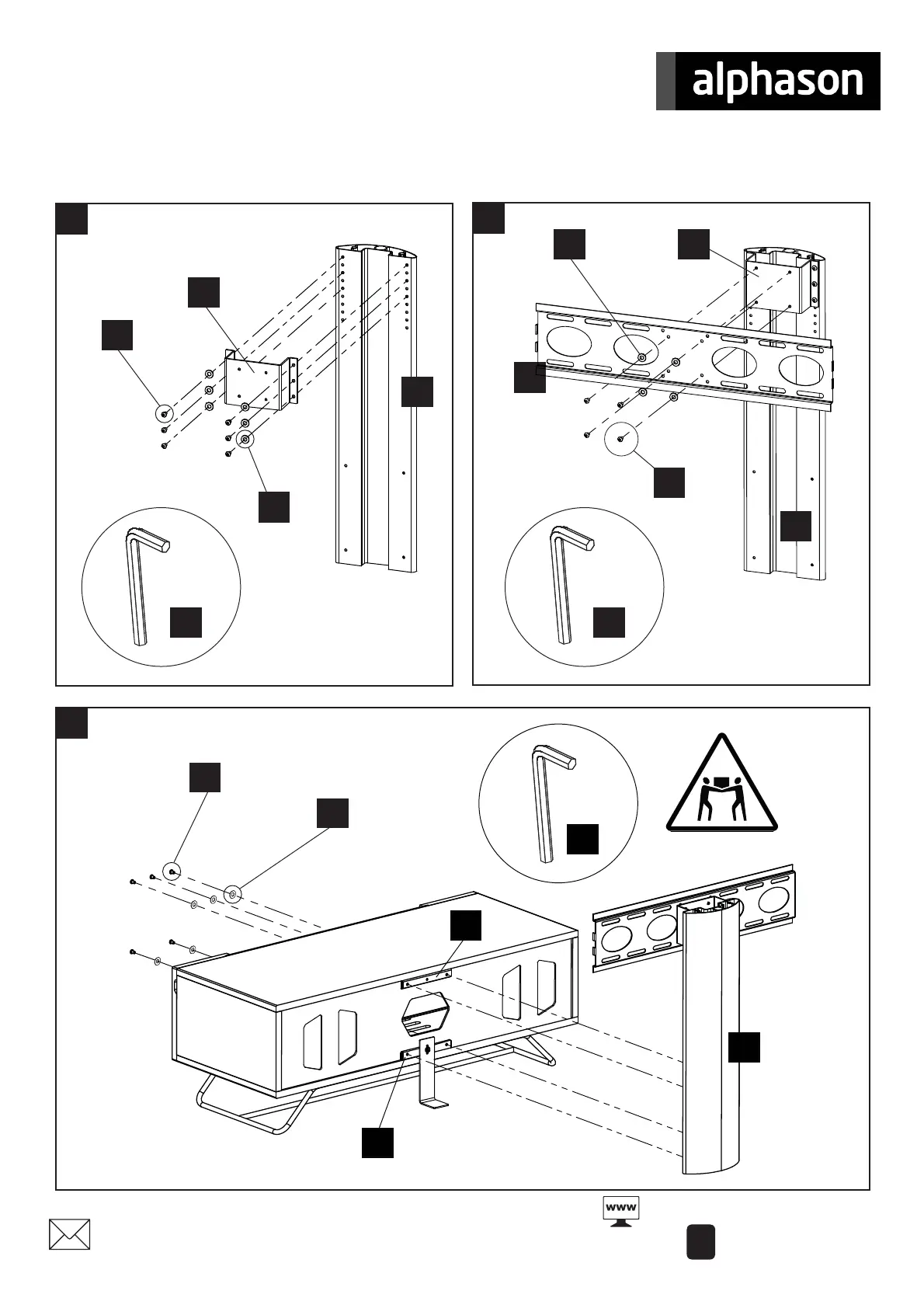 alphason

www