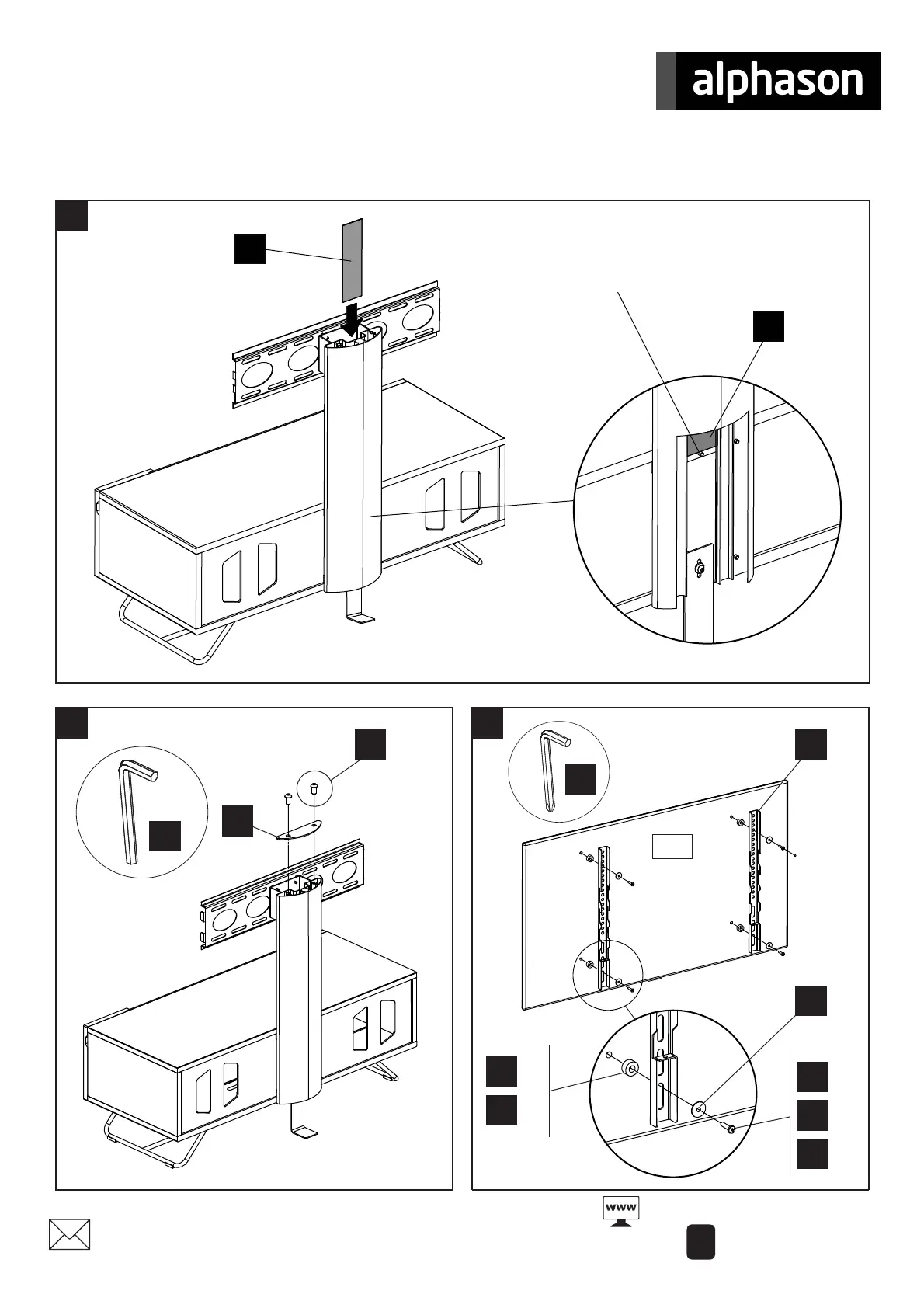 alphason

www