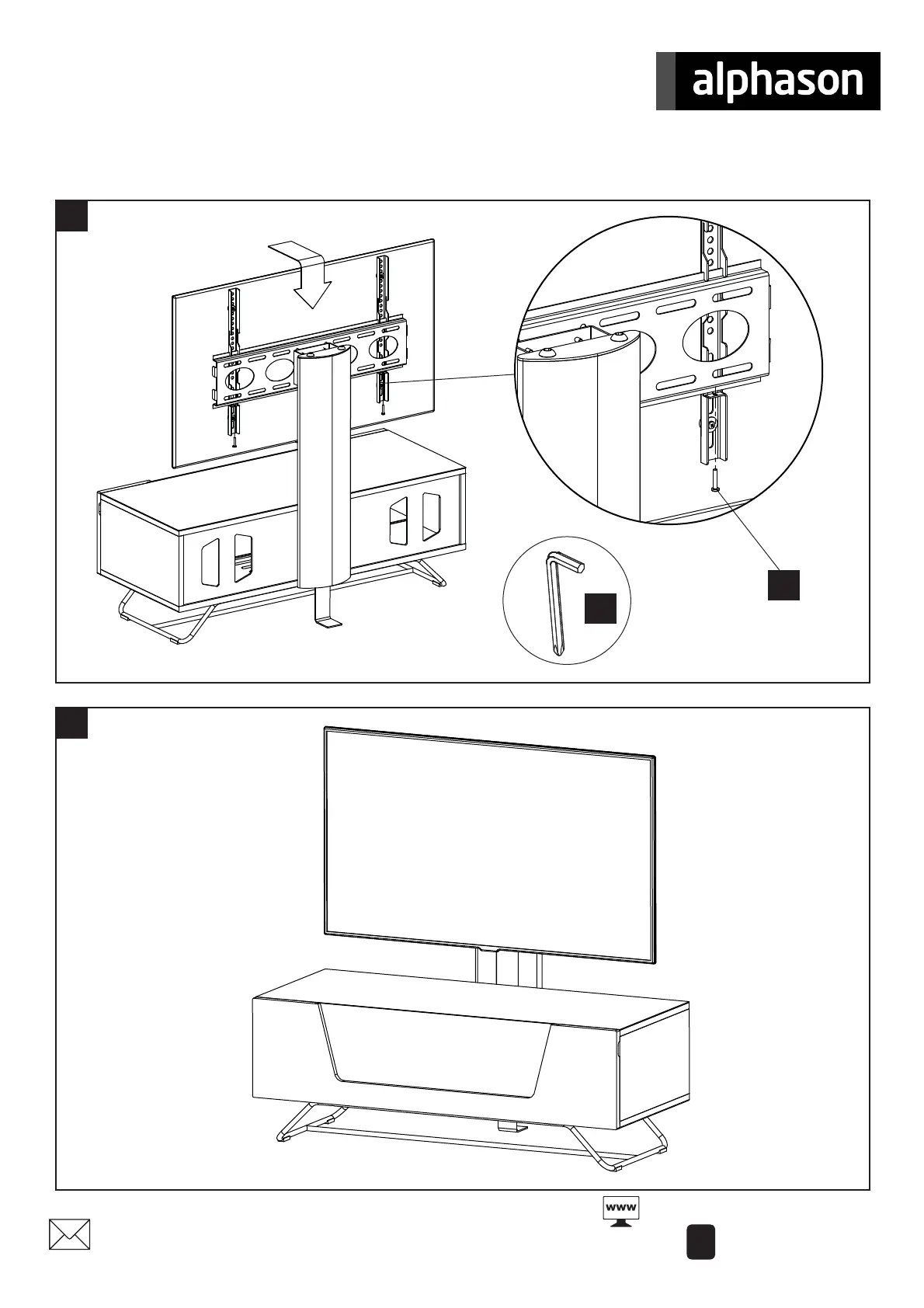 alphason

www