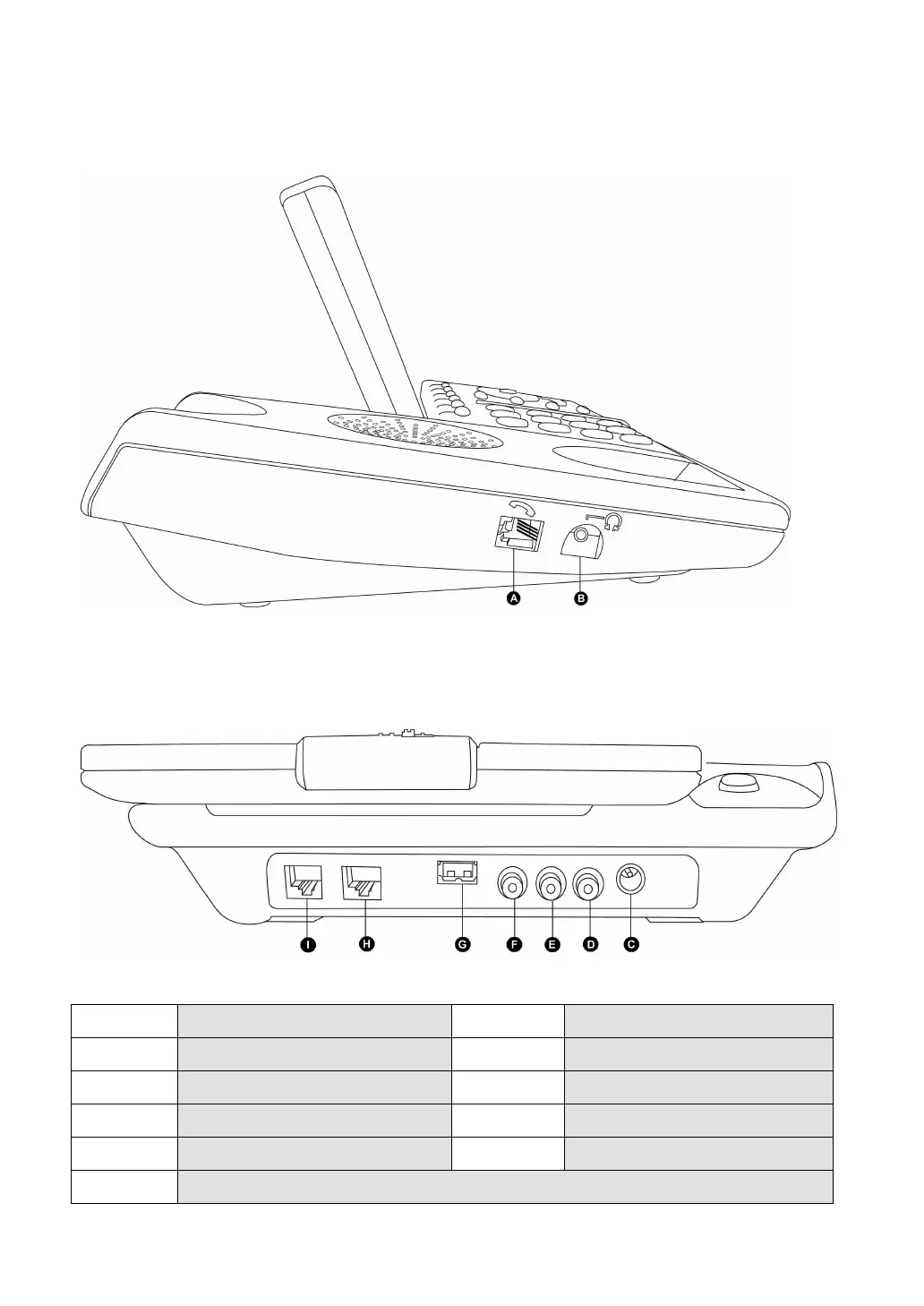 A
B

I
H
G
F
E
D
C